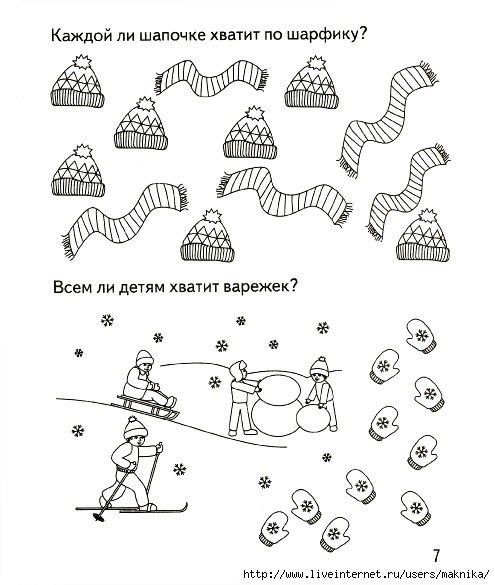 Каждой ли шапочке хватит по шарфику?

Всем ли детям хватит варежек?

7

http://www.liveinternet.ru/users/maknika/