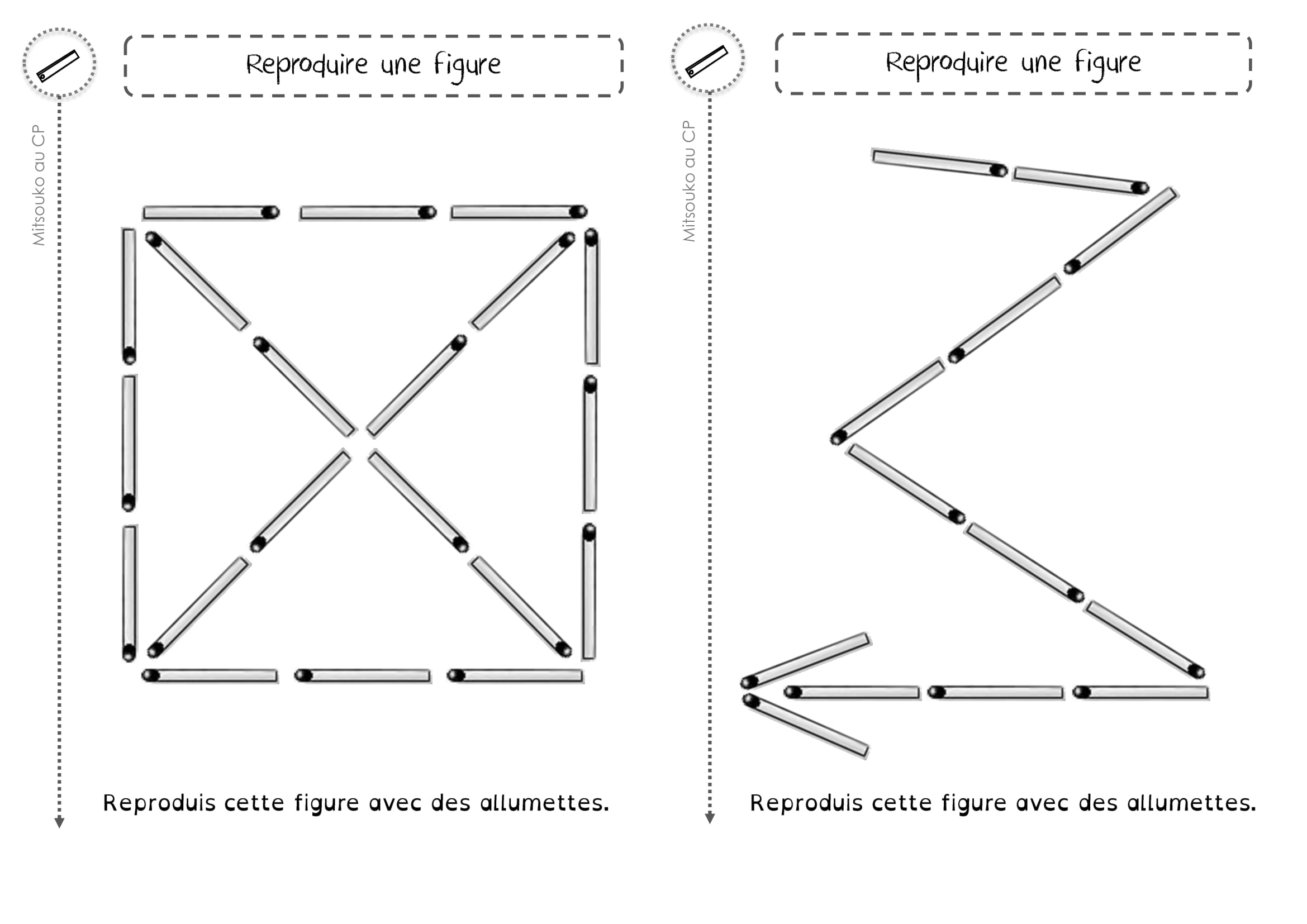 Reproduire une figure

Mitsouko au CP

Reproduis cette figure avec des allumettes.

Reproduire une figure

Mitsouko au CP

Reproduis cette figure avec des allumettes.