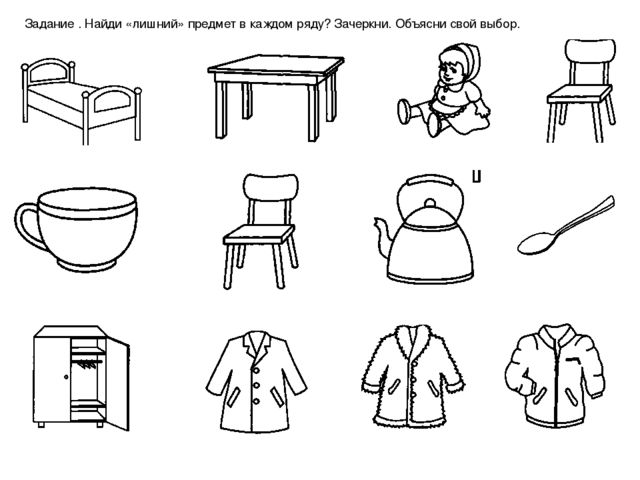 Задание . Найди «лишний» предмет в каждом ряду? Зачеркни. Объясни свой выбор.