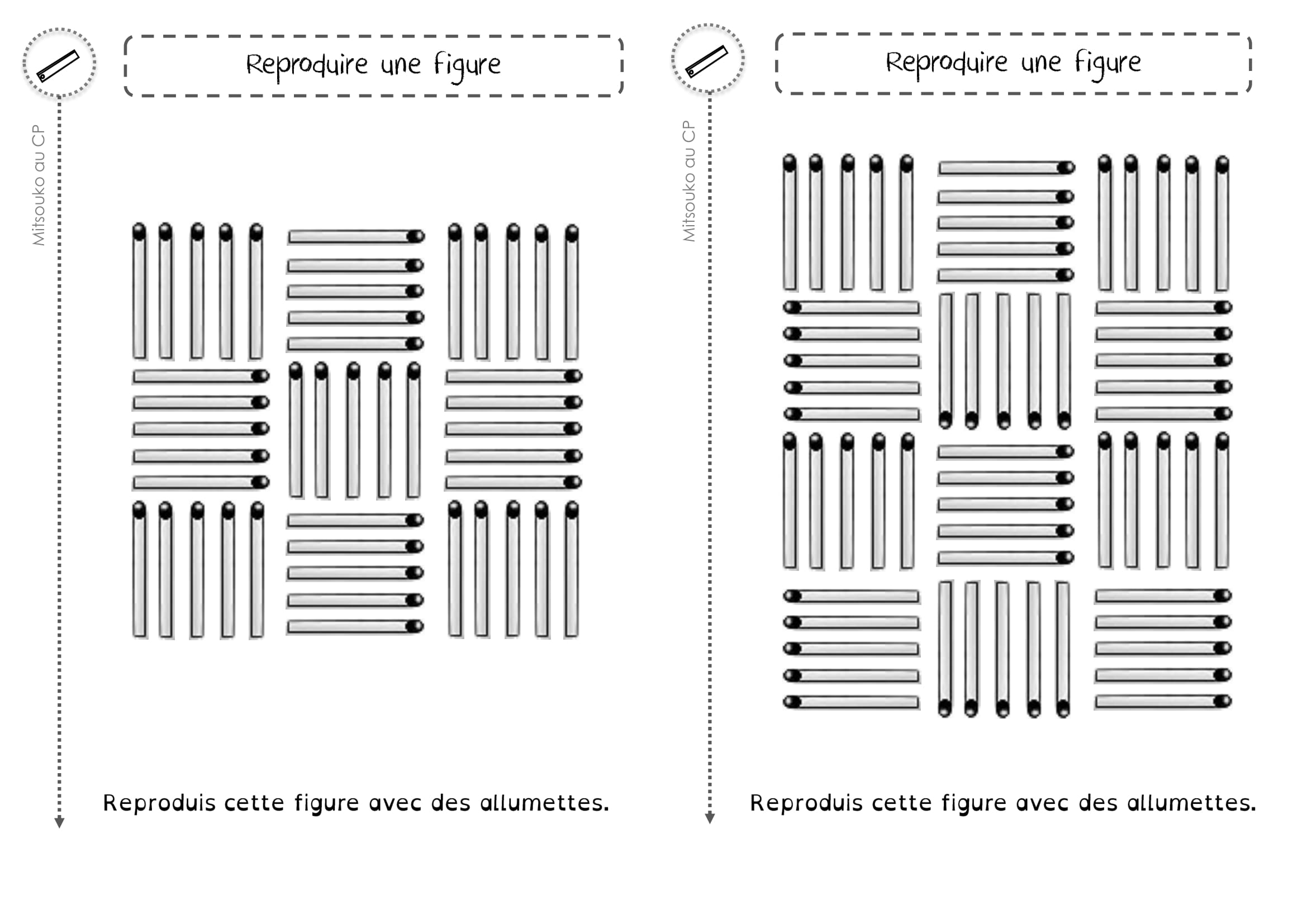 Reproduire une figure

Mitsouko au CP

Reproduis cette figure avec des allumettes.

Reproduire une figure

Mitsouko au CP

Reproduis cette figure avec des allumettes.