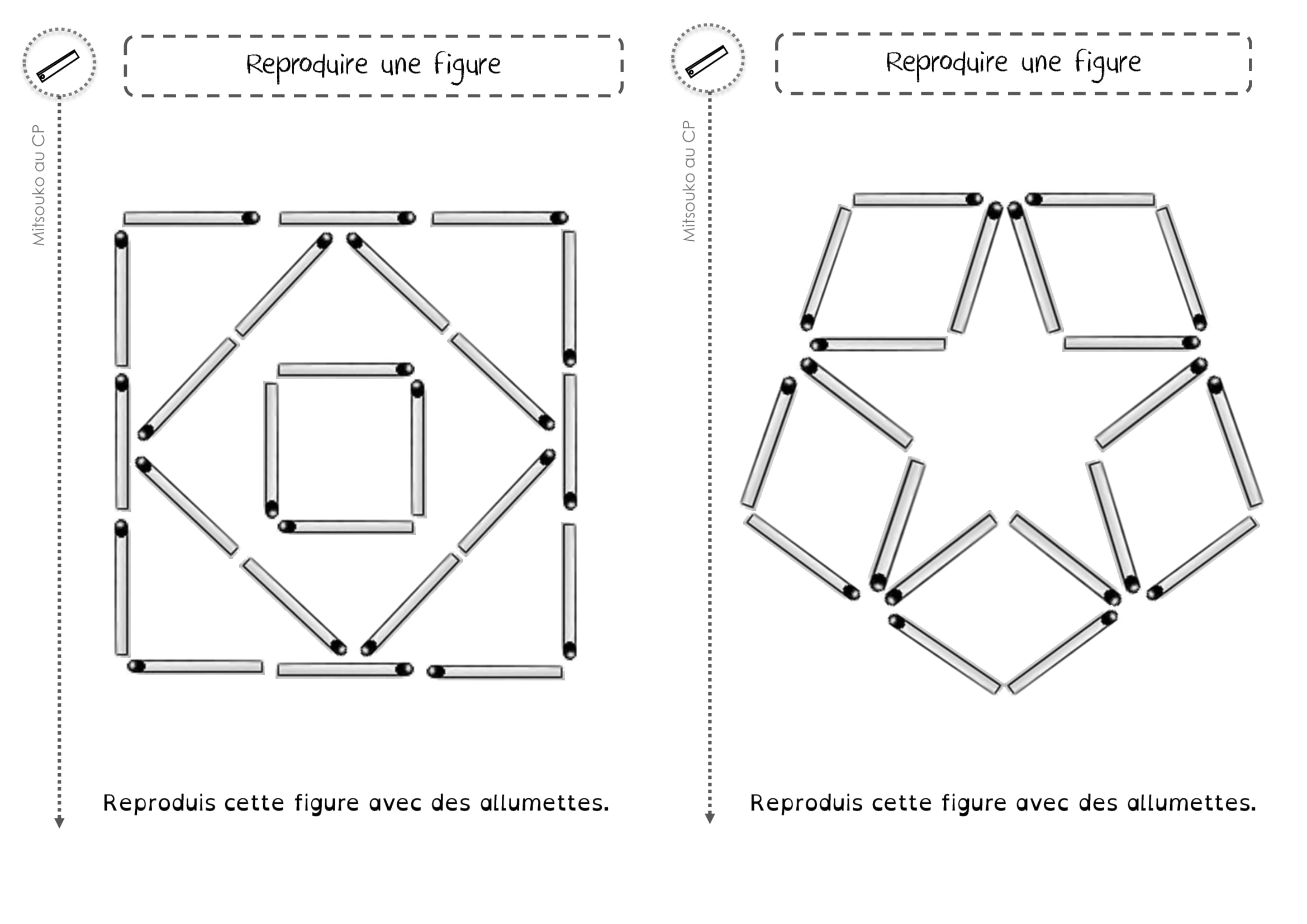 Reproduire une figure

Mitsouko au CP

Reproduis cette figure avec des allumettes.

Reproduire une figure

Mitsouko au CP

Reproduis cette figure avec des allumettes.