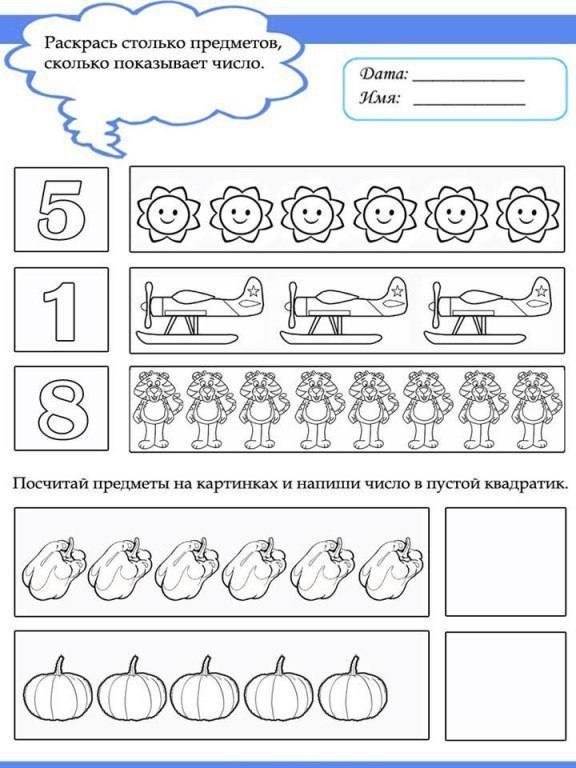 Раскрась столько предметов, сколько показывает число.

Дата: ____________
Имя: ____________

5

1

8

Посчитай предметы на картинках и напиши число в пустой квадратик.