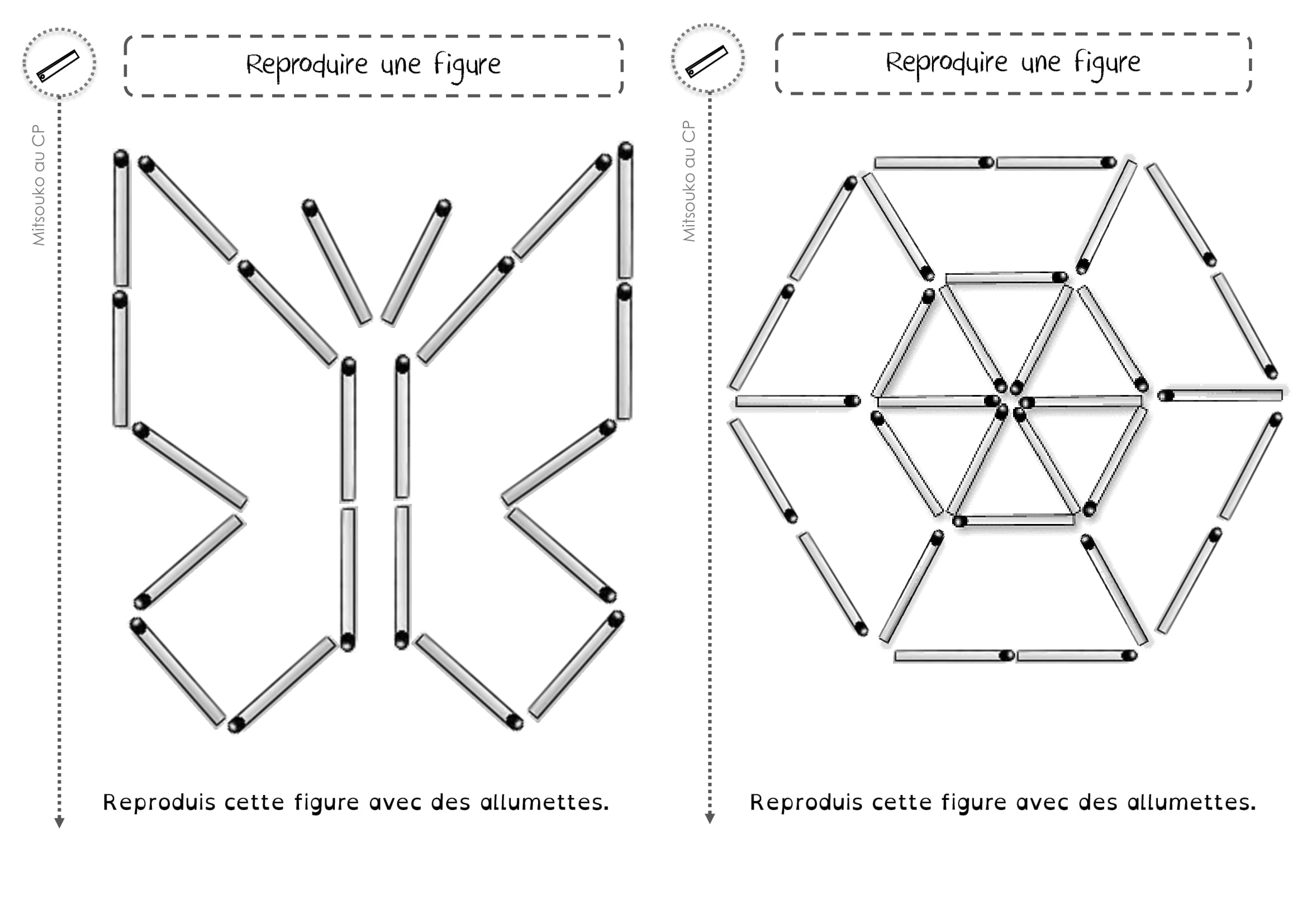 Reproduire une figure

Mitsouko au CP

Reproduis cette figure avec des allumettes.

Reproduire une figure

Mitsouko au CP

Reproduis cette figure avec des allumettes.