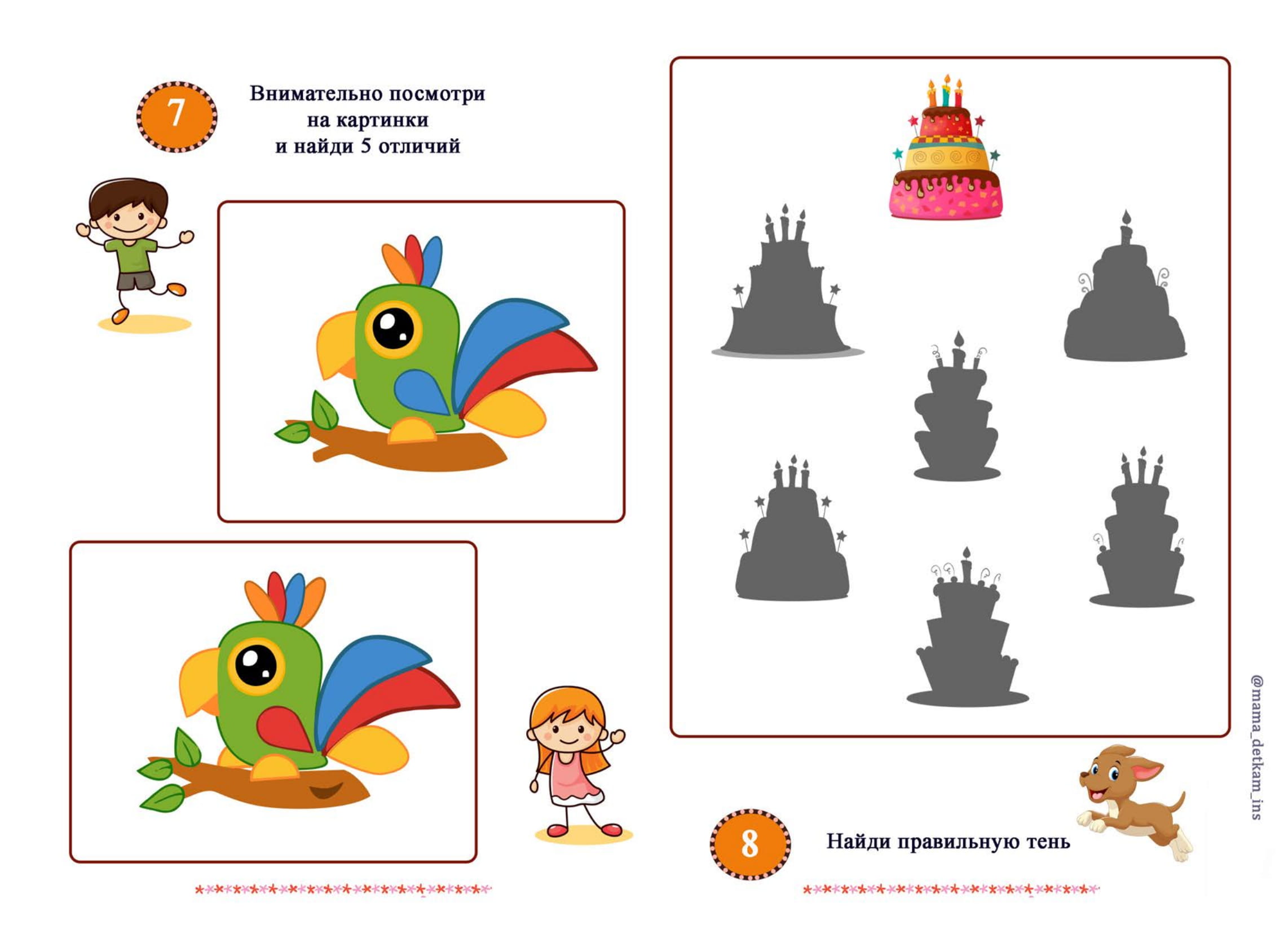 7

Внимательно посмотри на картинки и найди 5 отличий

8

Найди правильную тень

@mama_detkam_ins