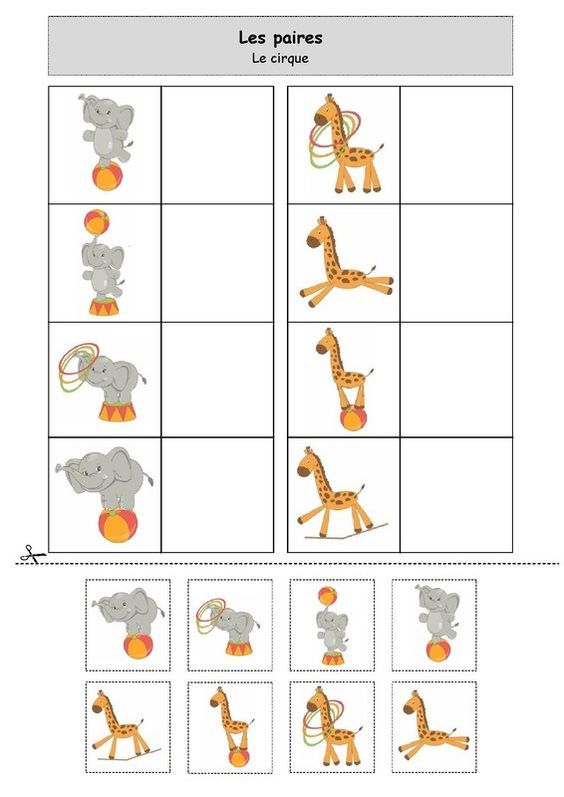 Les paires
Le cirque