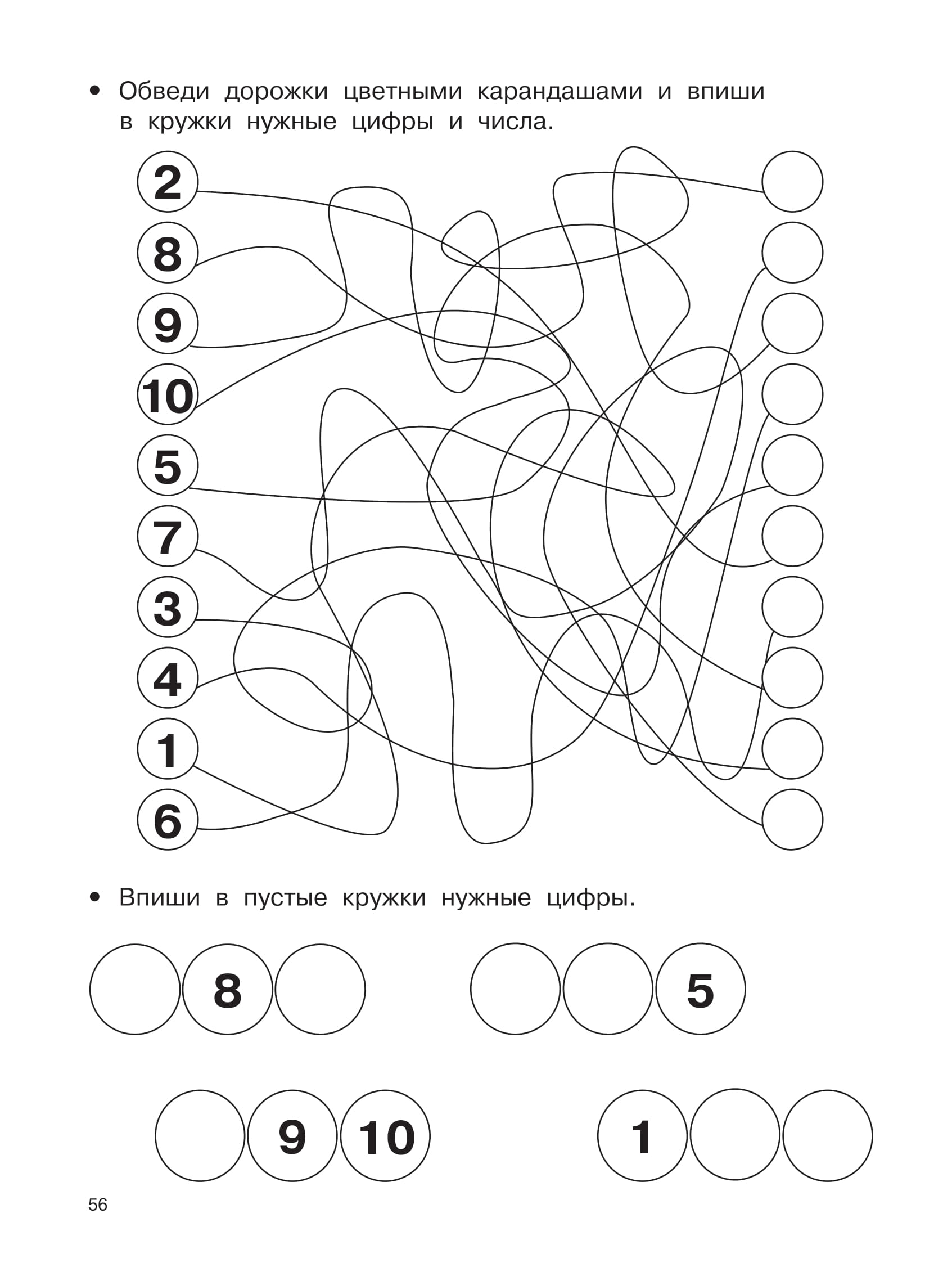 • Обведи дорожки цветными карандашами и впиши в кружки нужные цифры и числа.

2
8
9
10
5
7
3
4
1
6

• Впиши в пустые кружки нужные цифры.

8

5

9 10

1

56