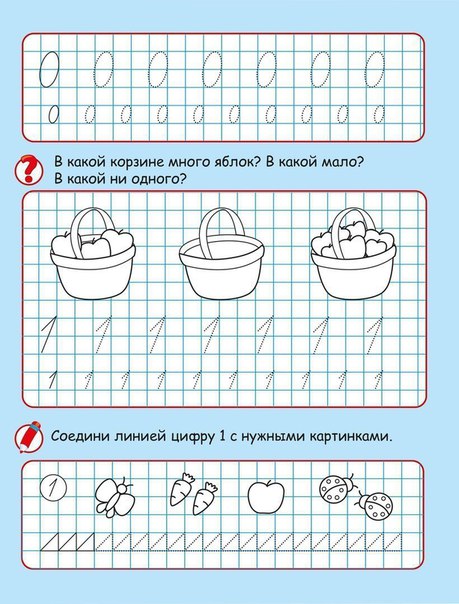 0 0 0 0 0 0 0
0 0 0 0 0 0 0 0 0 0

?

В какой корзине много яблок? В какой мало? В какой ни одного?

1 1 1 1 1 1 1
1 1 1 1 1 1 1 1 1 1

Соедини линией цифру 1 с нужными картинками.

1