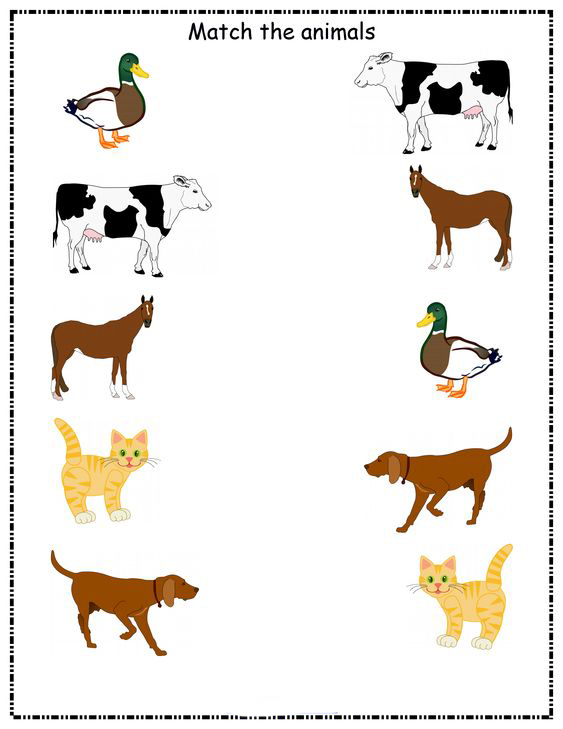 Match the animals