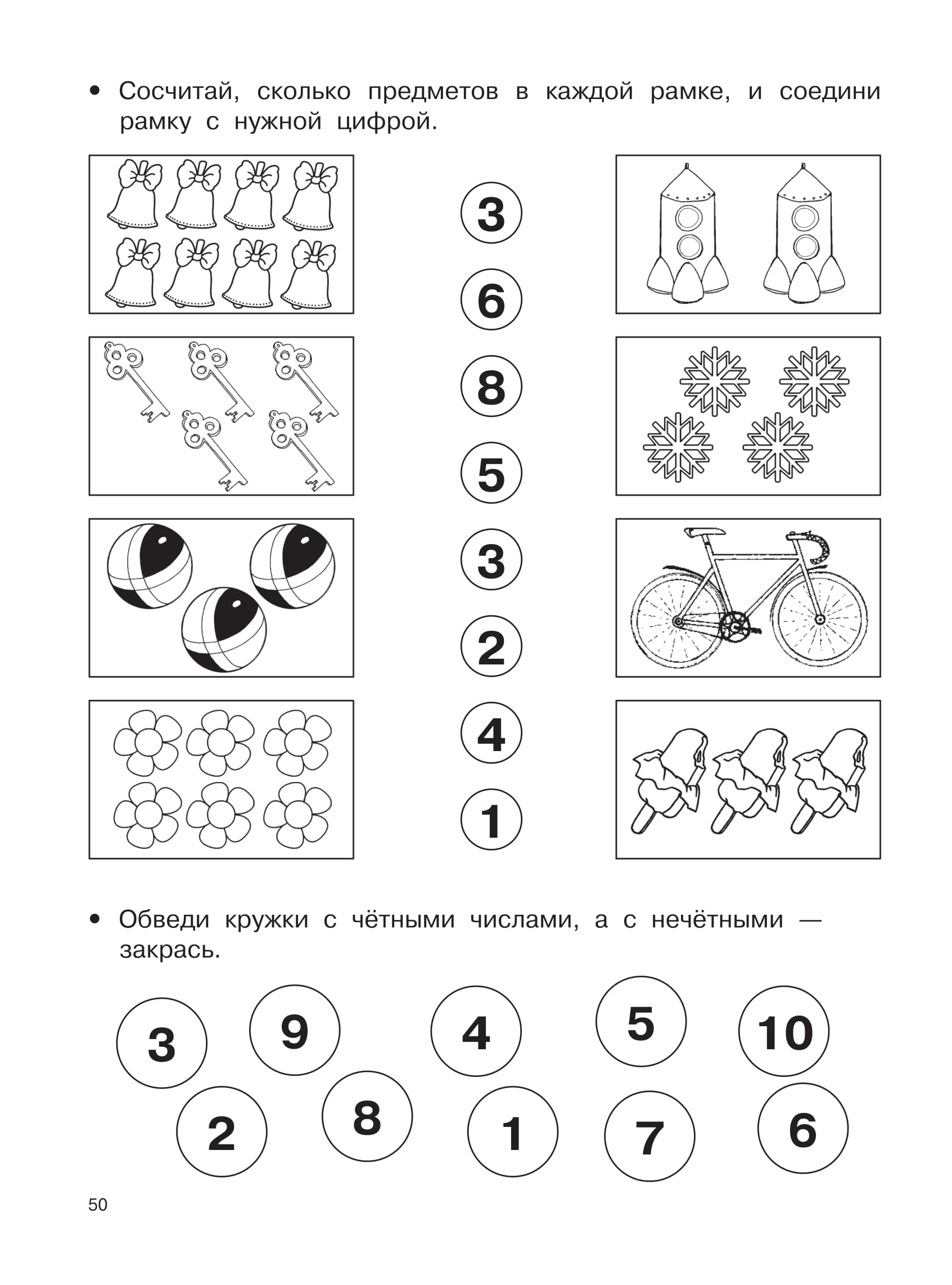 • Сосчитай, сколько предметов в каждой рамке, и соедини рамку с нужной цифрой.

3

6

8

5

3

2

4

1

• Обведи кружки с чётными числами, а с нечётными — закрась.

3 9 4 5 10

2 8 1 7 6

50