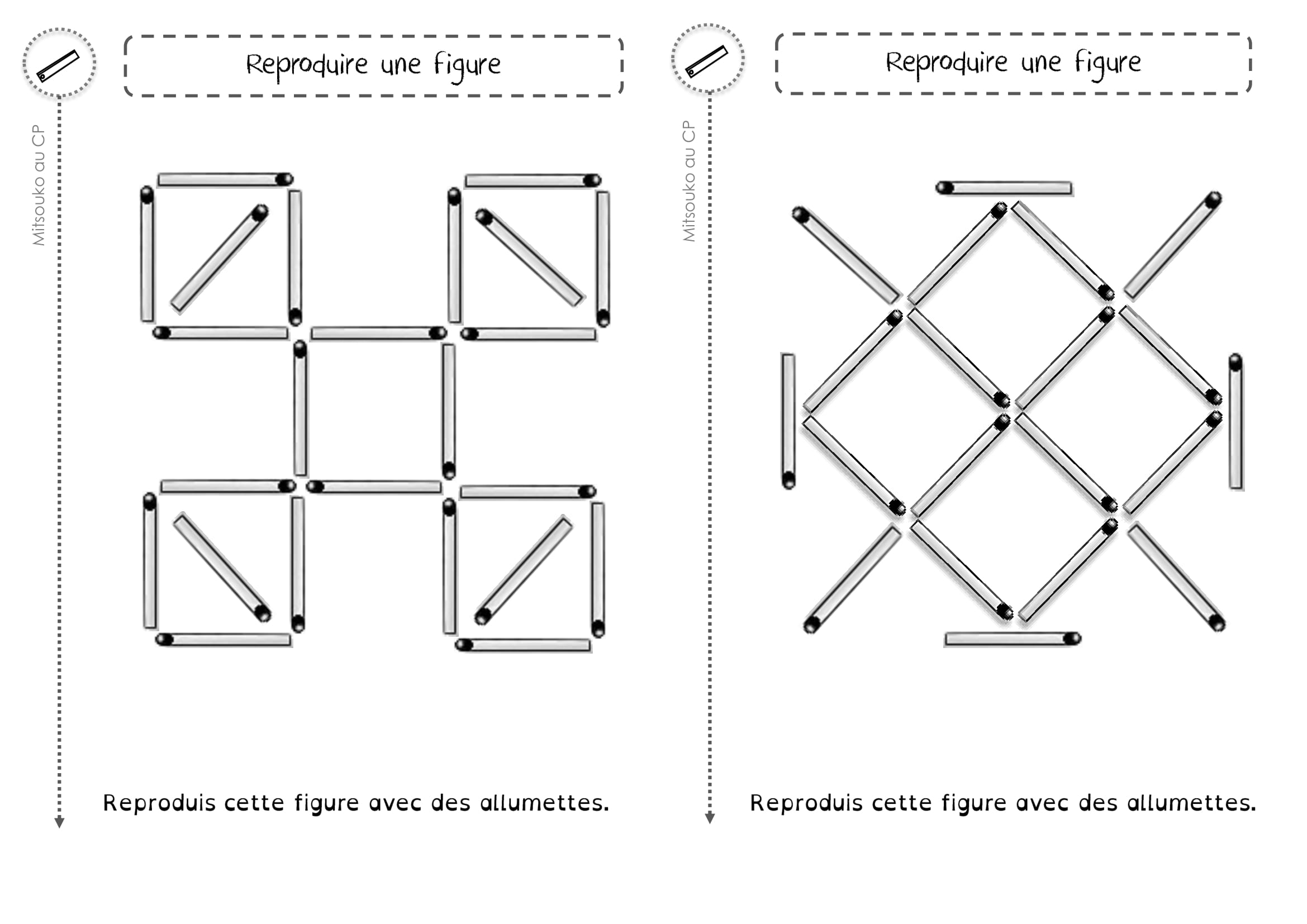 Reproduire une figure

Mitsouko au CP

Reproduis cette figure avec des allumettes.

Reproduire une figure

Mitsouko au CP

Reproduis cette figure avec des allumettes.