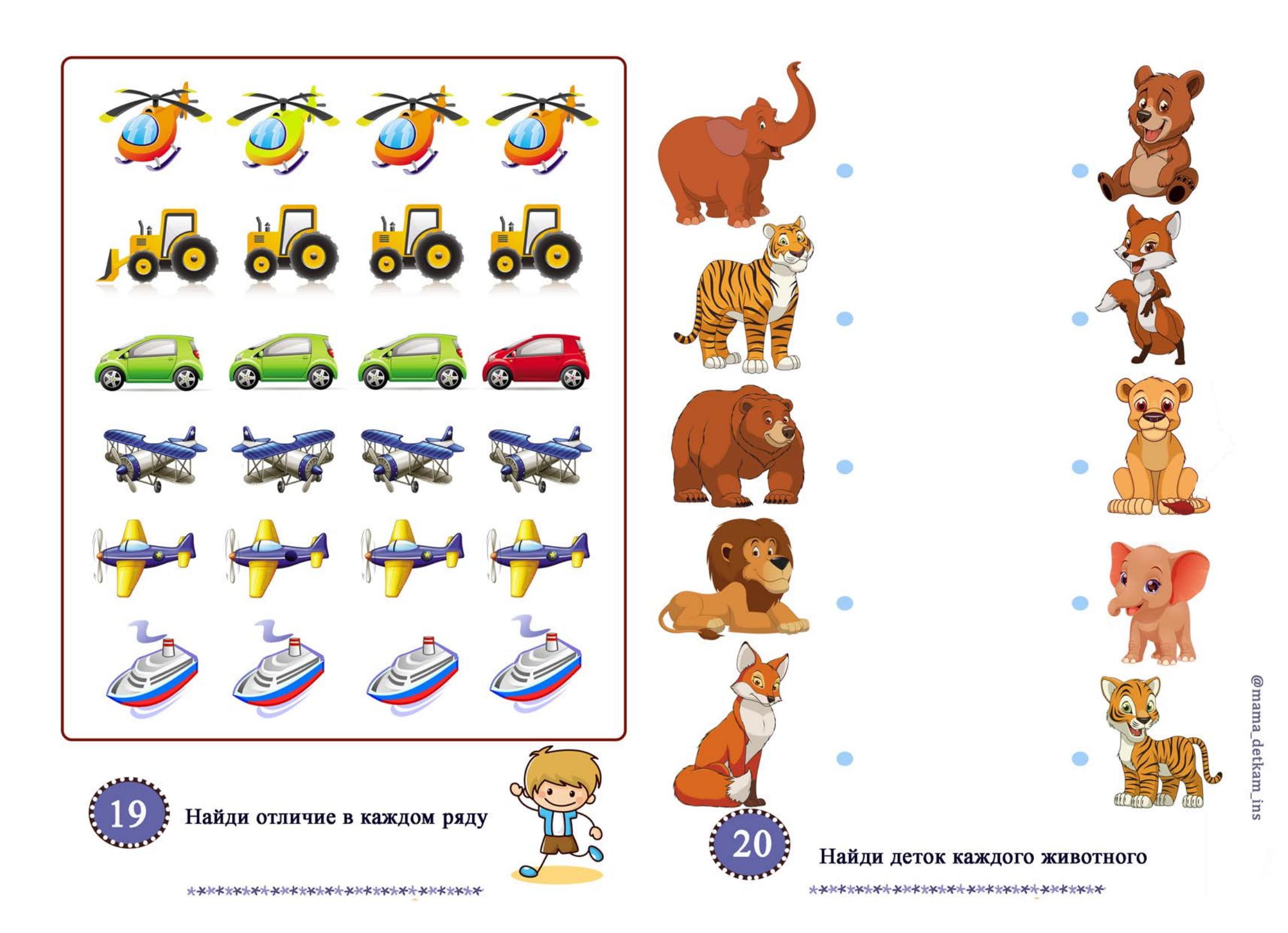 19 Найди отличие в каждом ряду

20 Найди деток каждого животного

@mama_detkam_ins