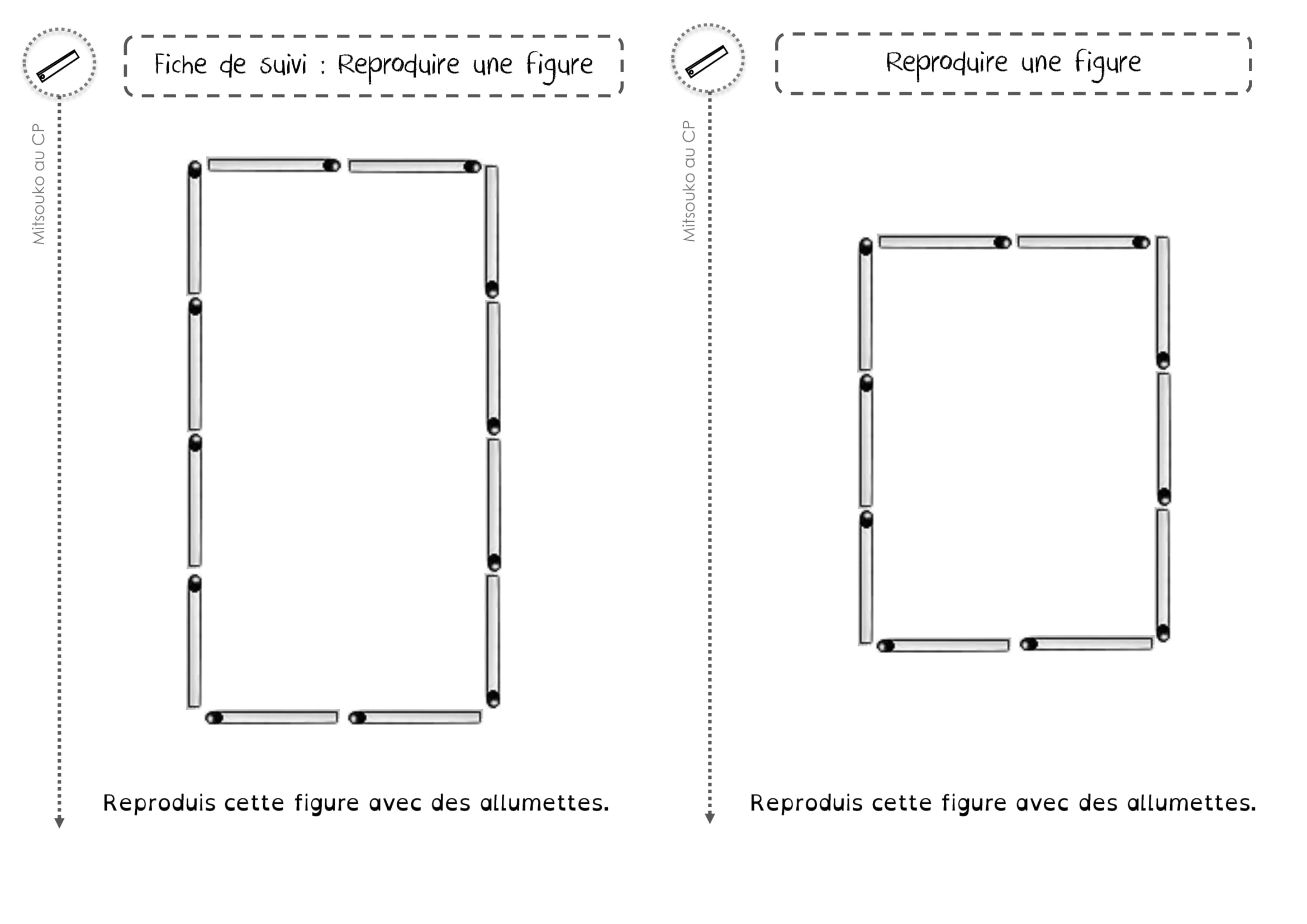 Fiche de suivi : Reproduire une figure

Mitsouko au CP

Reproduis cette figure avec des allumettes.

Reproduire une figure

Mitsouko au CP

Reproduis cette figure avec des allumettes.