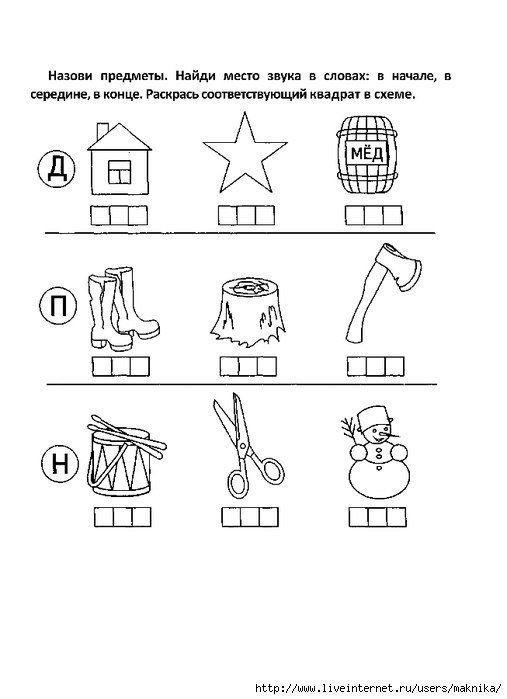 Назови предметы. Найди место звука в словах: в начале, в середине, в конце. Раскрась соответствующий квадрат в схеме.

Д

МЁД

П

Н

http://www.liveinternet.ru/users/maknika/