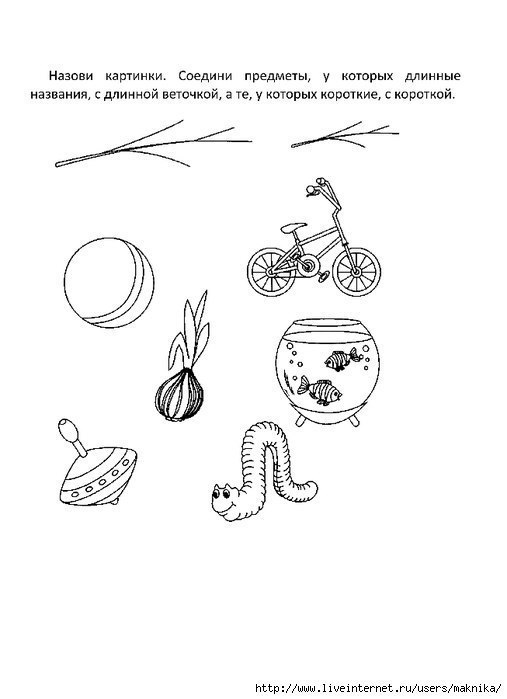 Назови картинки. Соедини предметы, у которых длинные названия, с длинной веточкой, а те, у которых короткие, с короткой.

http://www.liveinternet.ru/users/maknika/