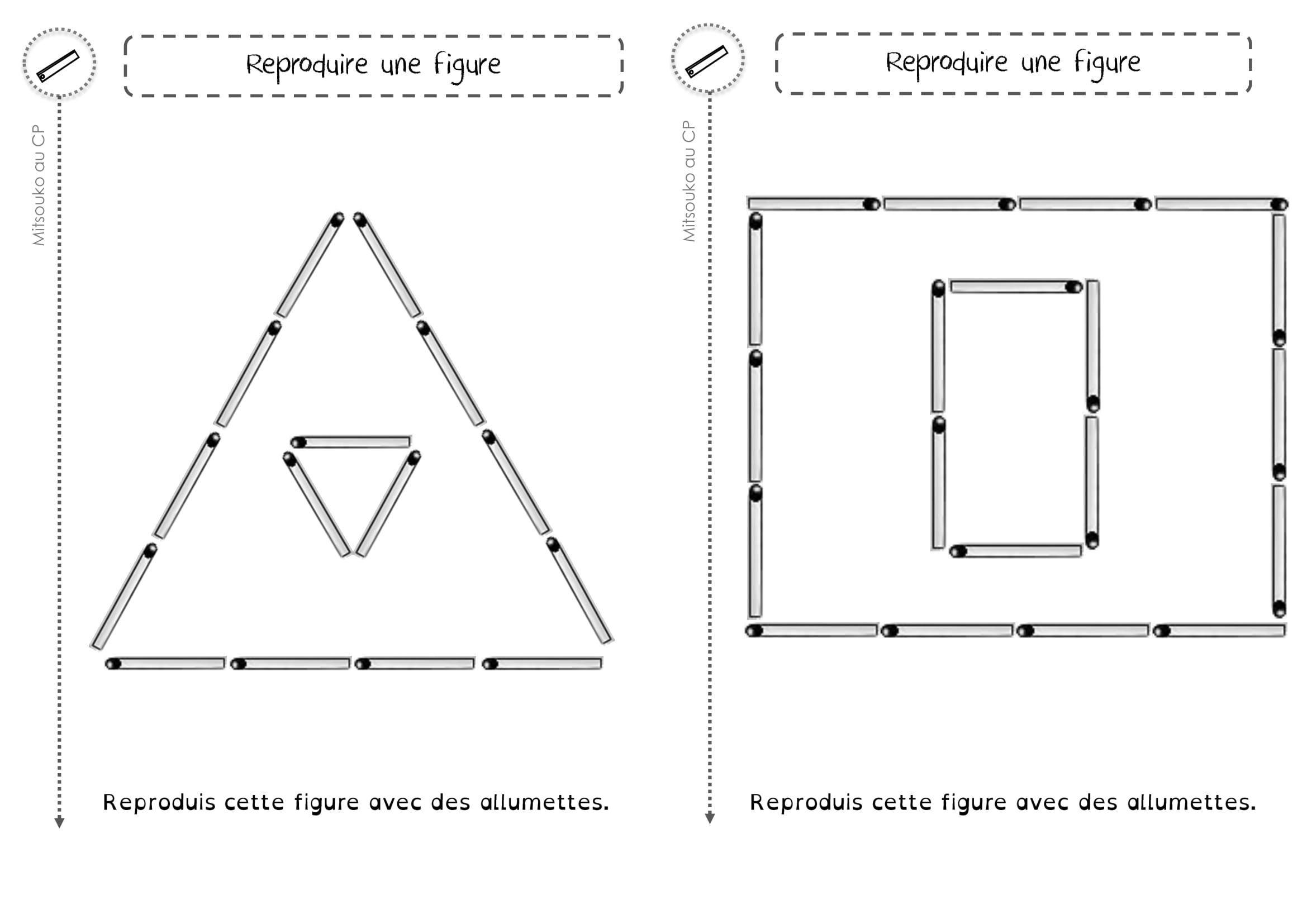 Reproduire une figure

Mitsouko au CP

Reproduis cette figure avec des allumettes.

Reproduire une figure

Mitsouko au CP

Reproduis cette figure avec des allumettes.