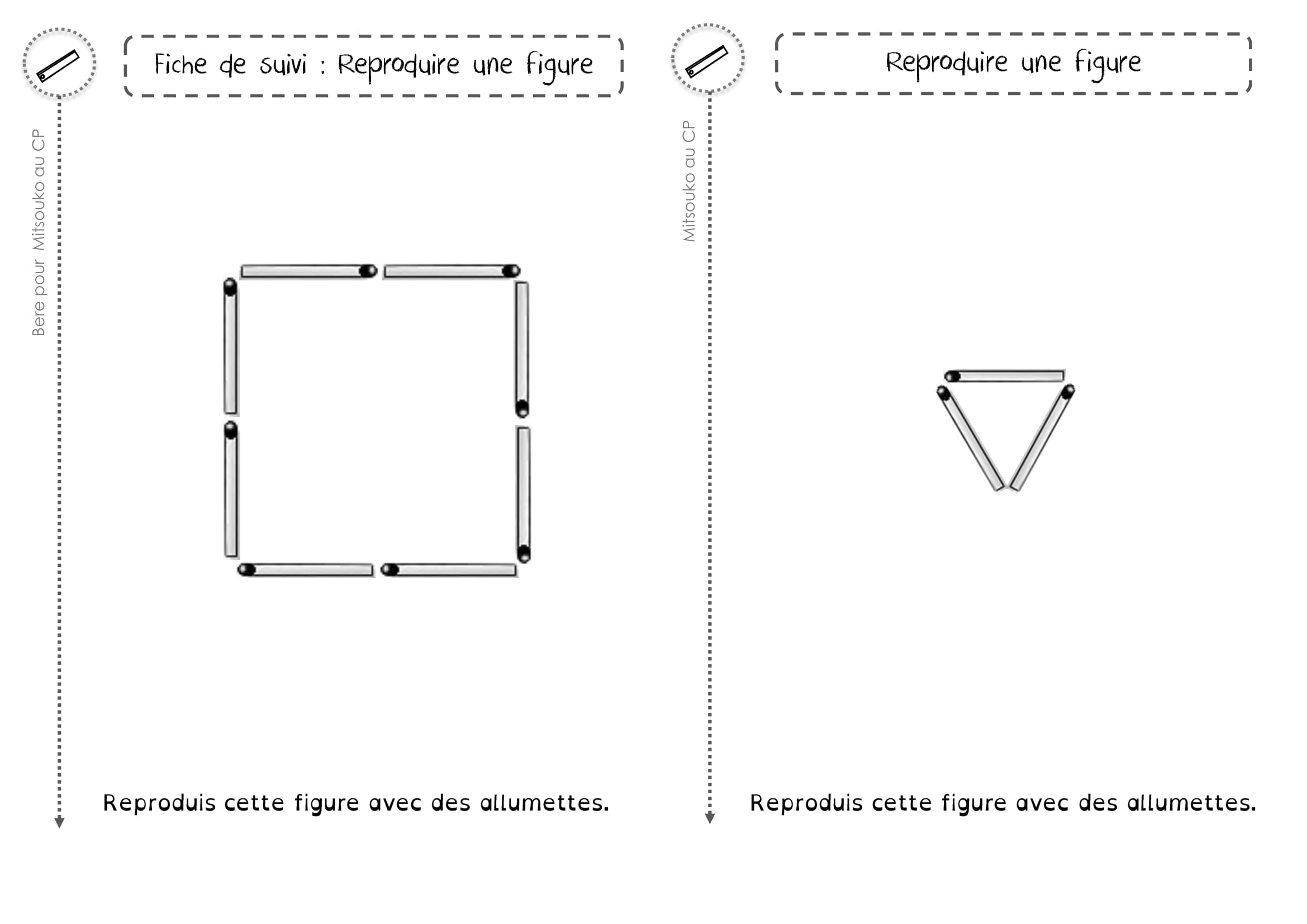 Fiche de suivi : Reproduire une figure

Bere pour Mitsouko au CP

Reproduis cette figure avec des allumettes.

Reproduire une figure

Mitsouko au CP

Reproduis cette figure avec des allumettes.