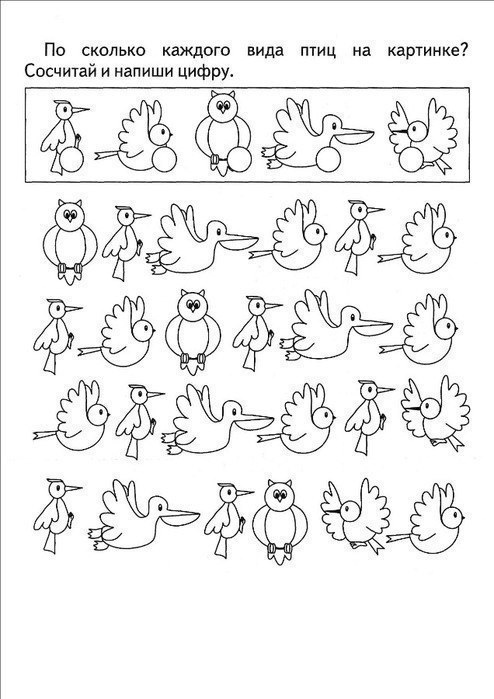 По сколько каждого вида птиц на картинке? Сосчитай и напиши цифру.