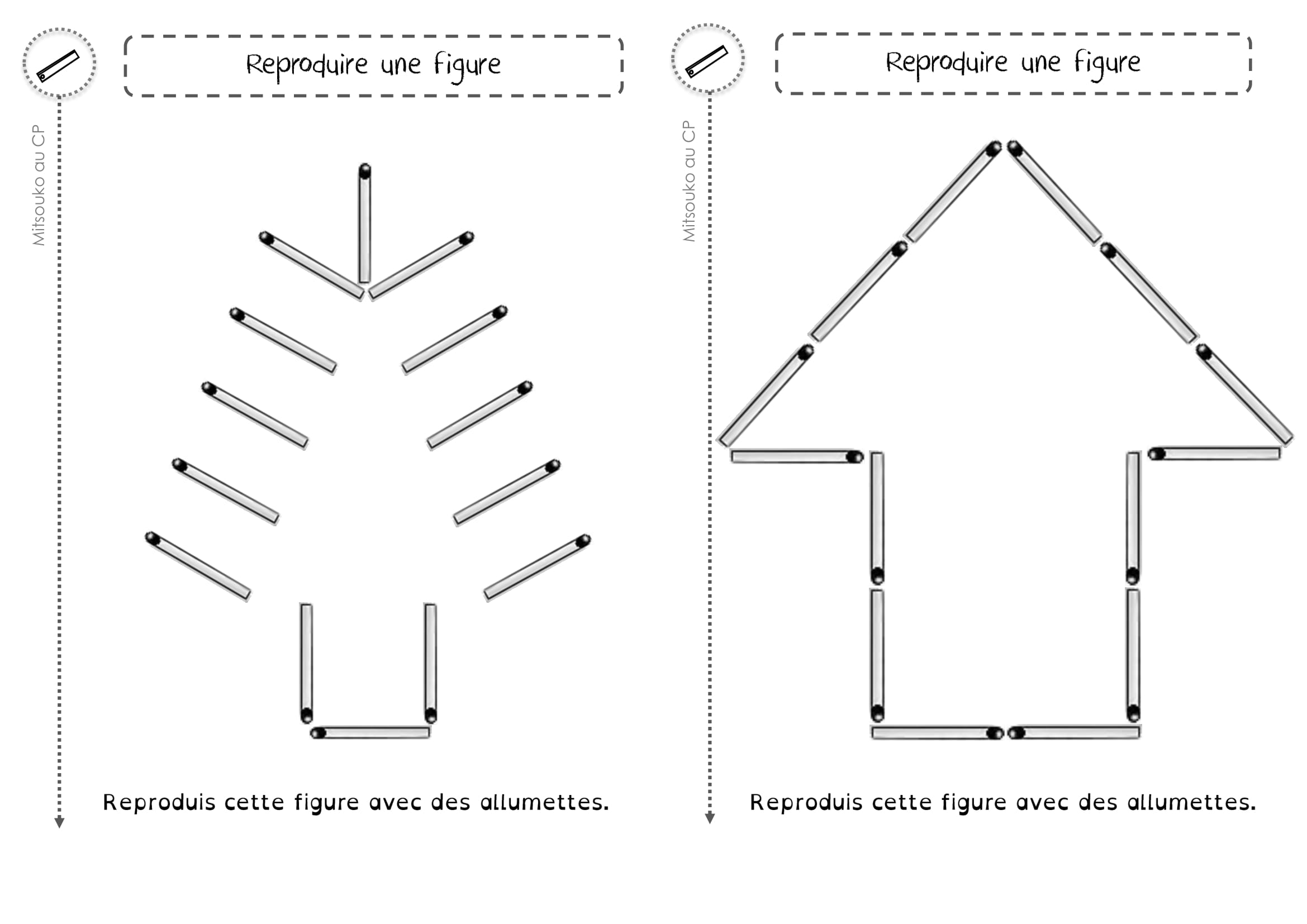 Reproduire une figure

Mitsouko au CP

Reproduis cette figure avec des allumettes.

Reproduire une figure

Mitsouko au CP

Reproduis cette figure avec des allumettes.