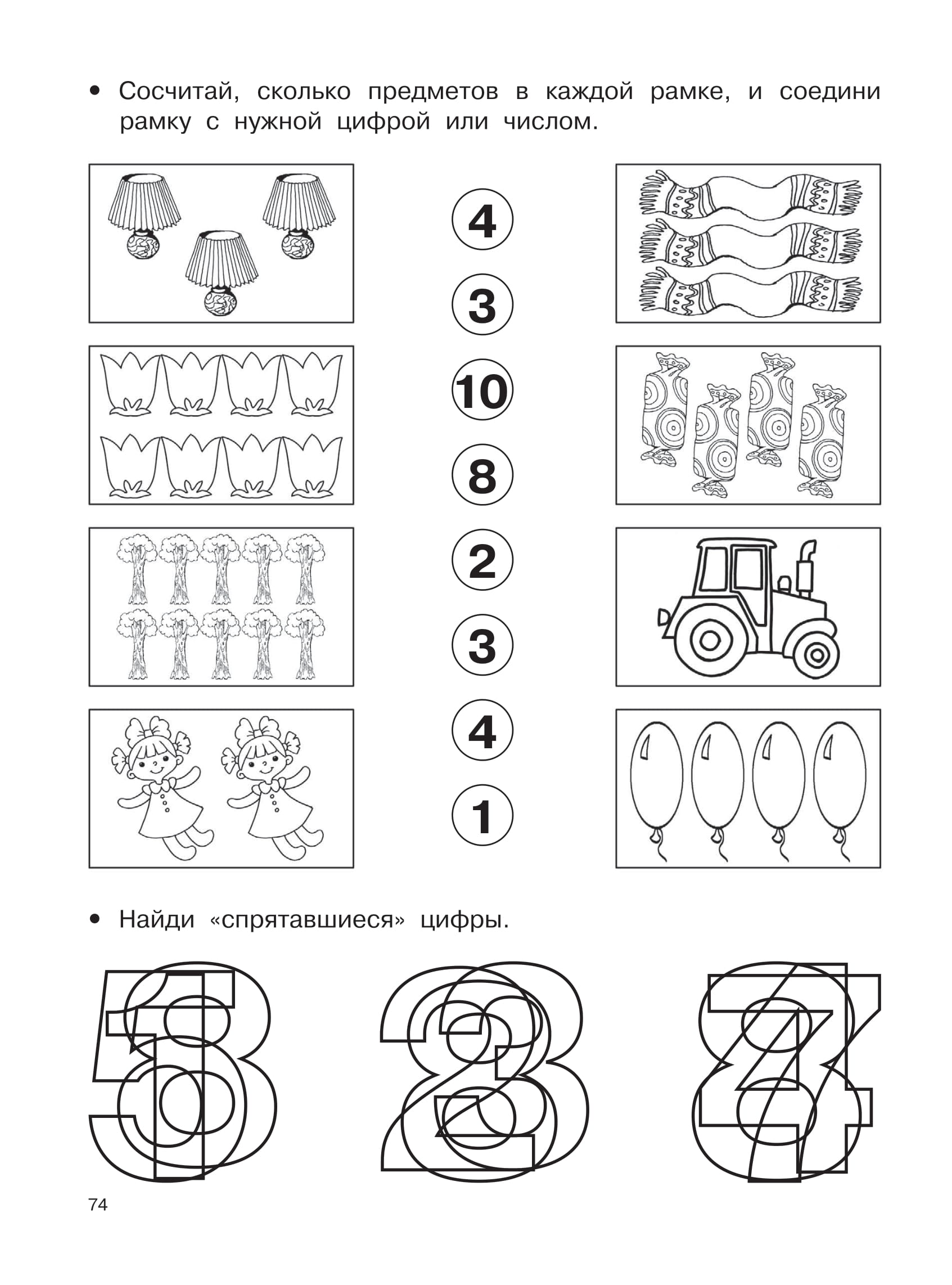 • Сосчитай, сколько предметов в каждой рамке, и соедини рамку с нужной цифрой или числом.

4

3

10

8

2

3

4

1

• Найди «спрятавшиеся» цифры.

74