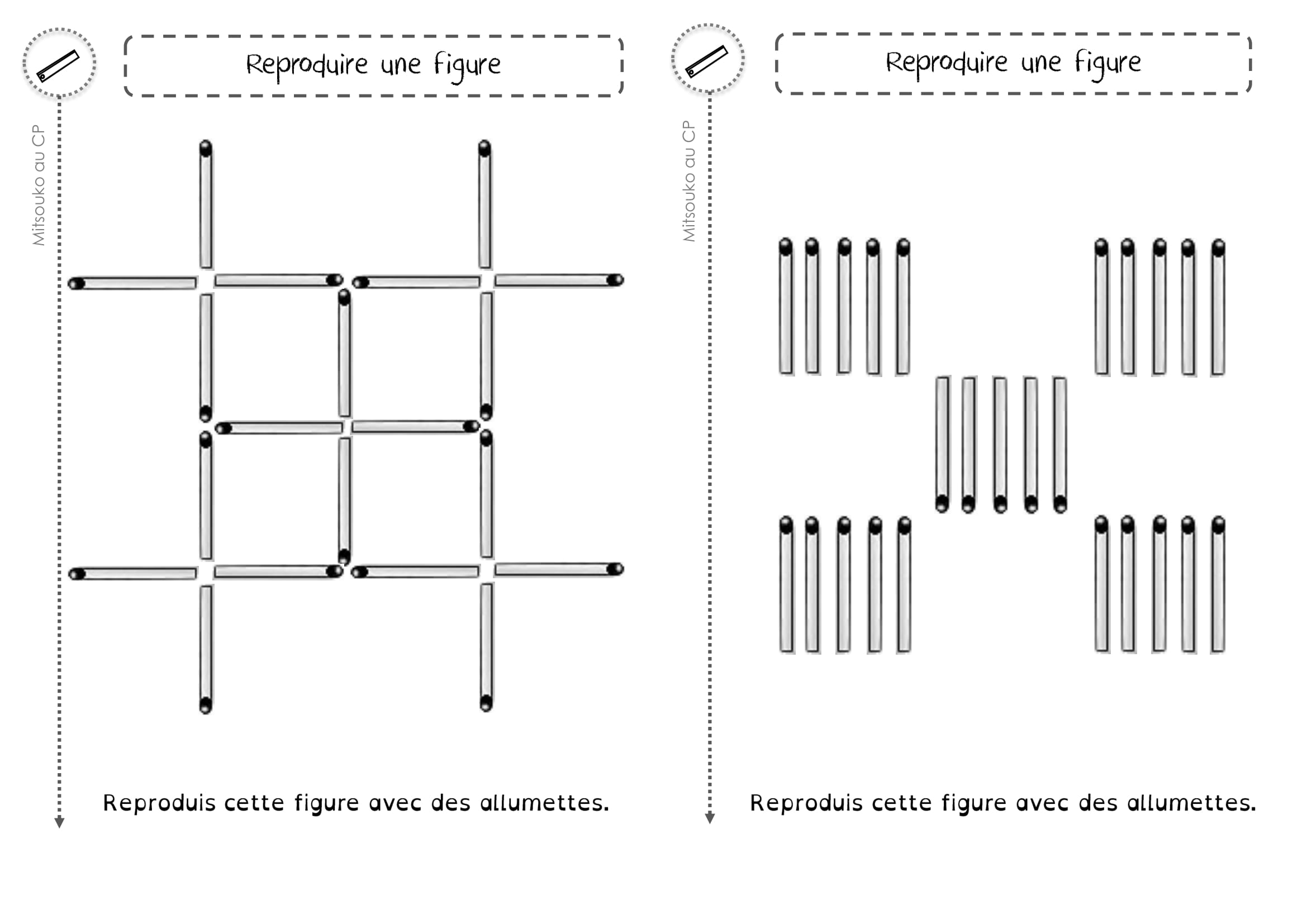 Reproduire une figure

Mitsouko au CP

Reproduis cette figure avec des allumettes.

Reproduire une figure

Mitsouko au CP

Reproduis cette figure avec des allumettes.