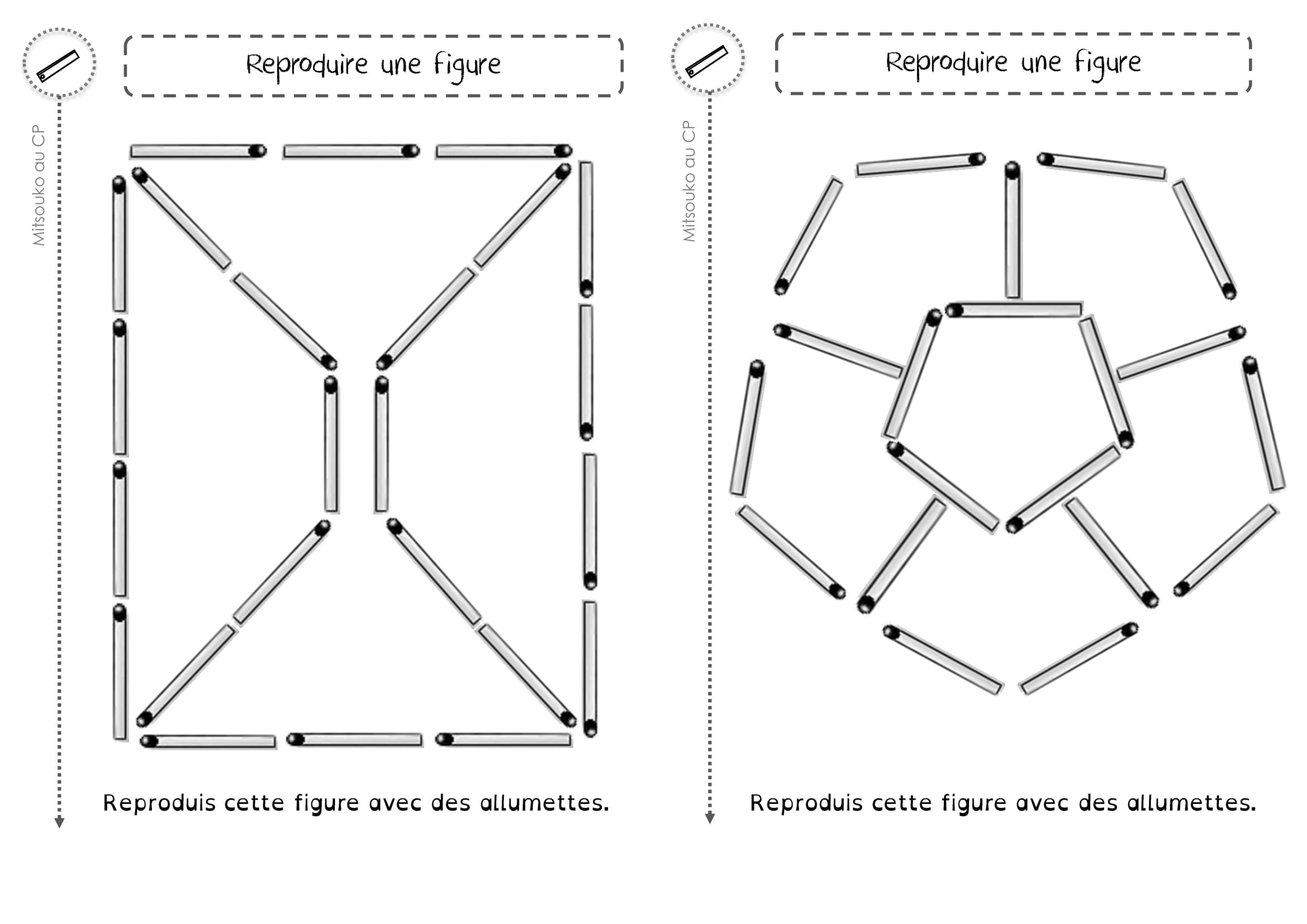 Reproduire une figure

Mitsouko au CP

Reproduis cette figure avec des allumettes.

Reproduire une figure

Mitsouko au CP

Reproduis cette figure avec des allumettes.