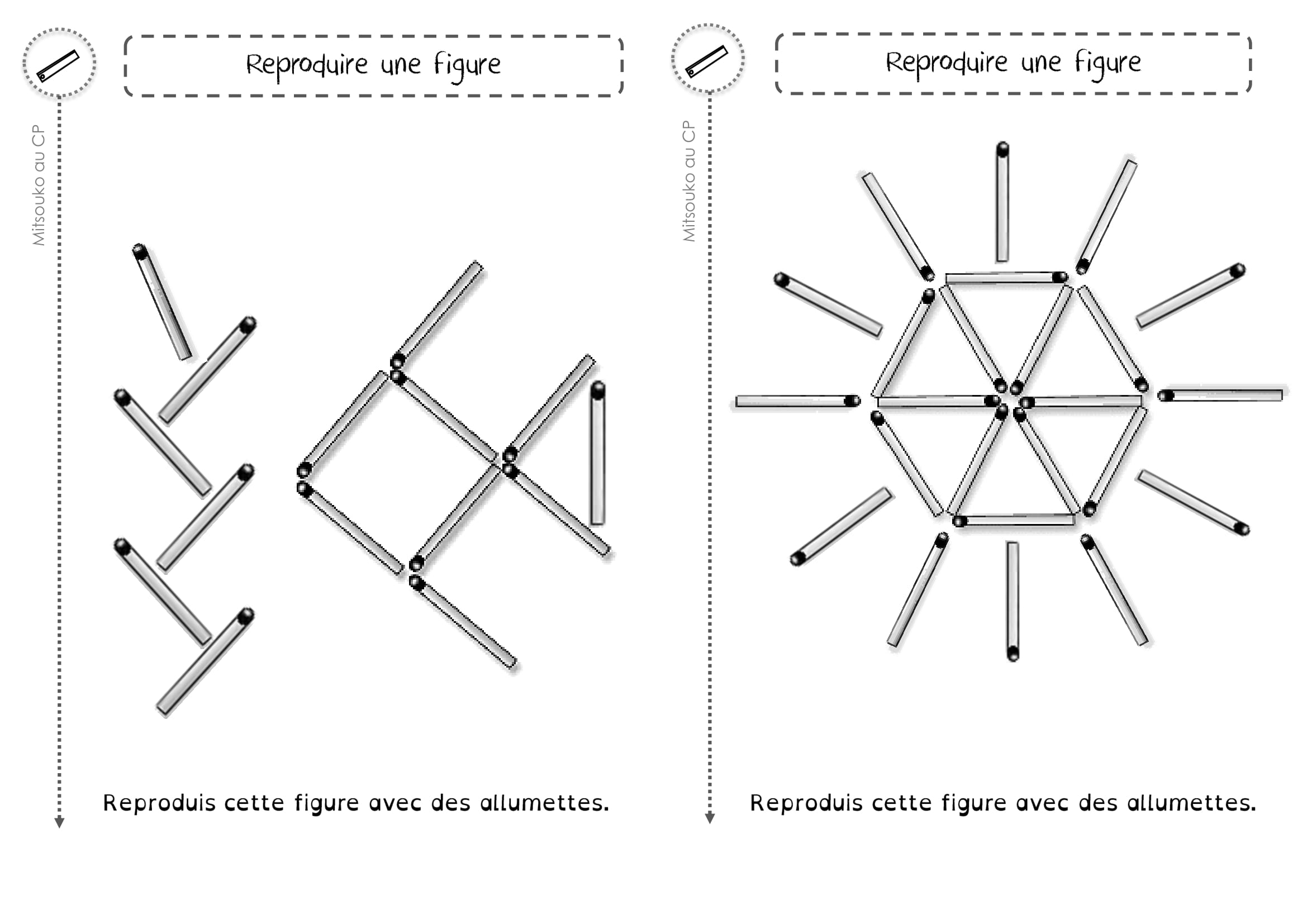 Reproduire une figure

Mitsouko au CP

Reproduis cette figure avec des allumettes.

Reproduire une figure

Mitsouko au CP

Reproduis cette figure avec des allumettes.