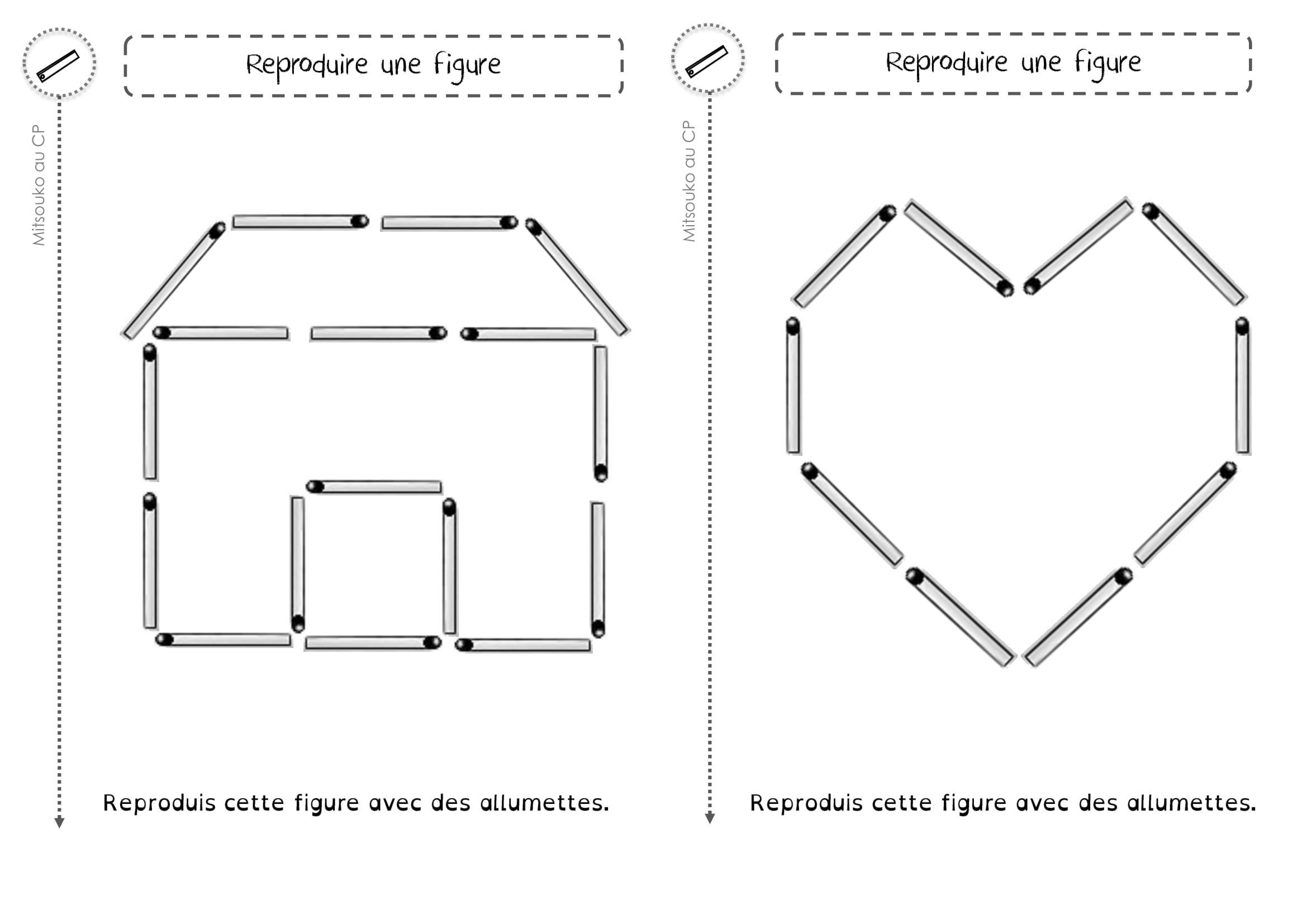 Reproduire une figure

Mitsouko au CP

Reproduis cette figure avec des allumettes.

Reproduire une figure

Mitsouko au CP

Reproduis cette figure avec des allumettes.