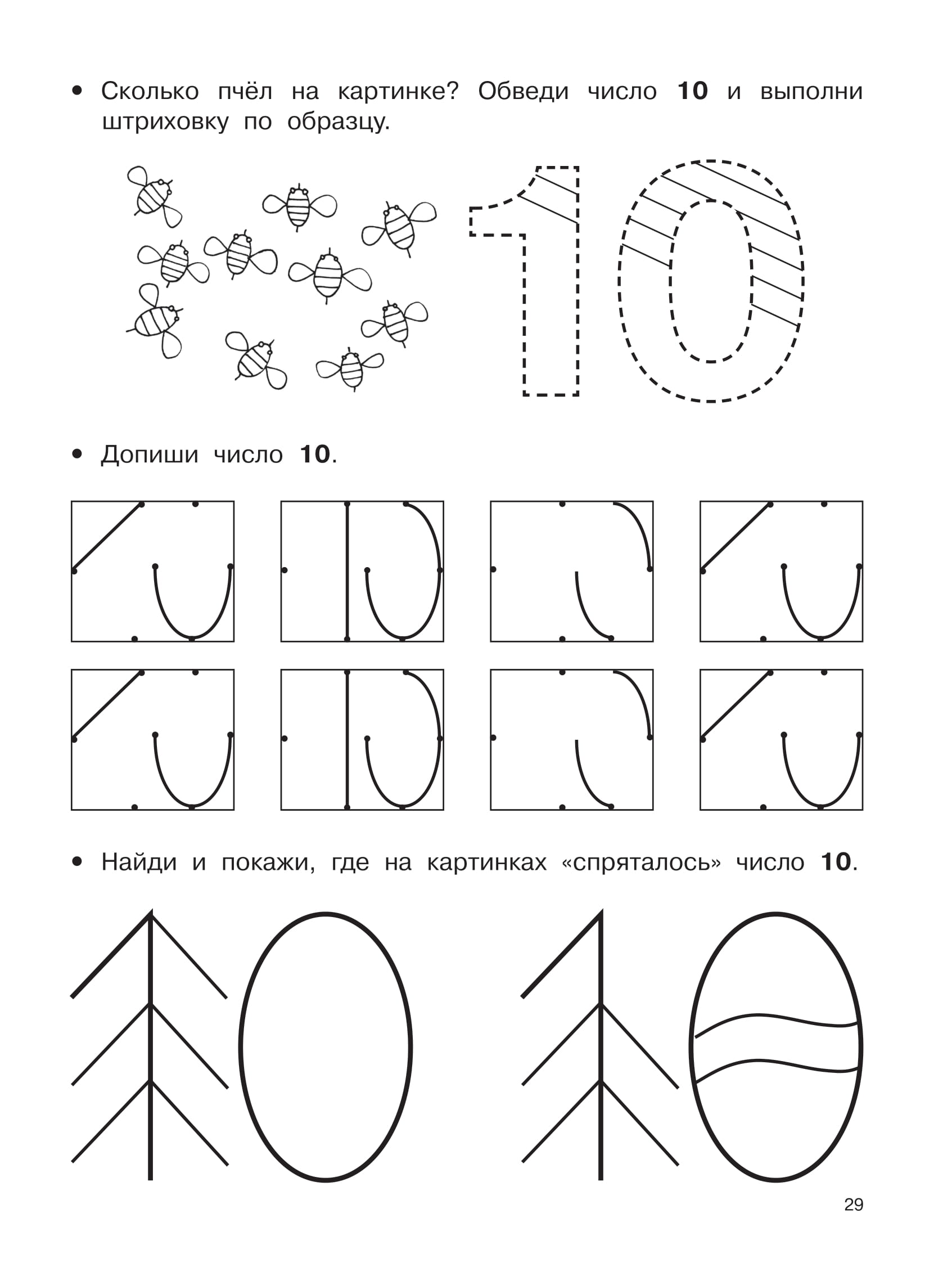 • Сколько пчёл на картинке? Обведи число **10** и выполни штриховку по образцу.

10

• Допиши число **10**.

• Найди и покажи, где на картинках «спряталось» число **10**.

29