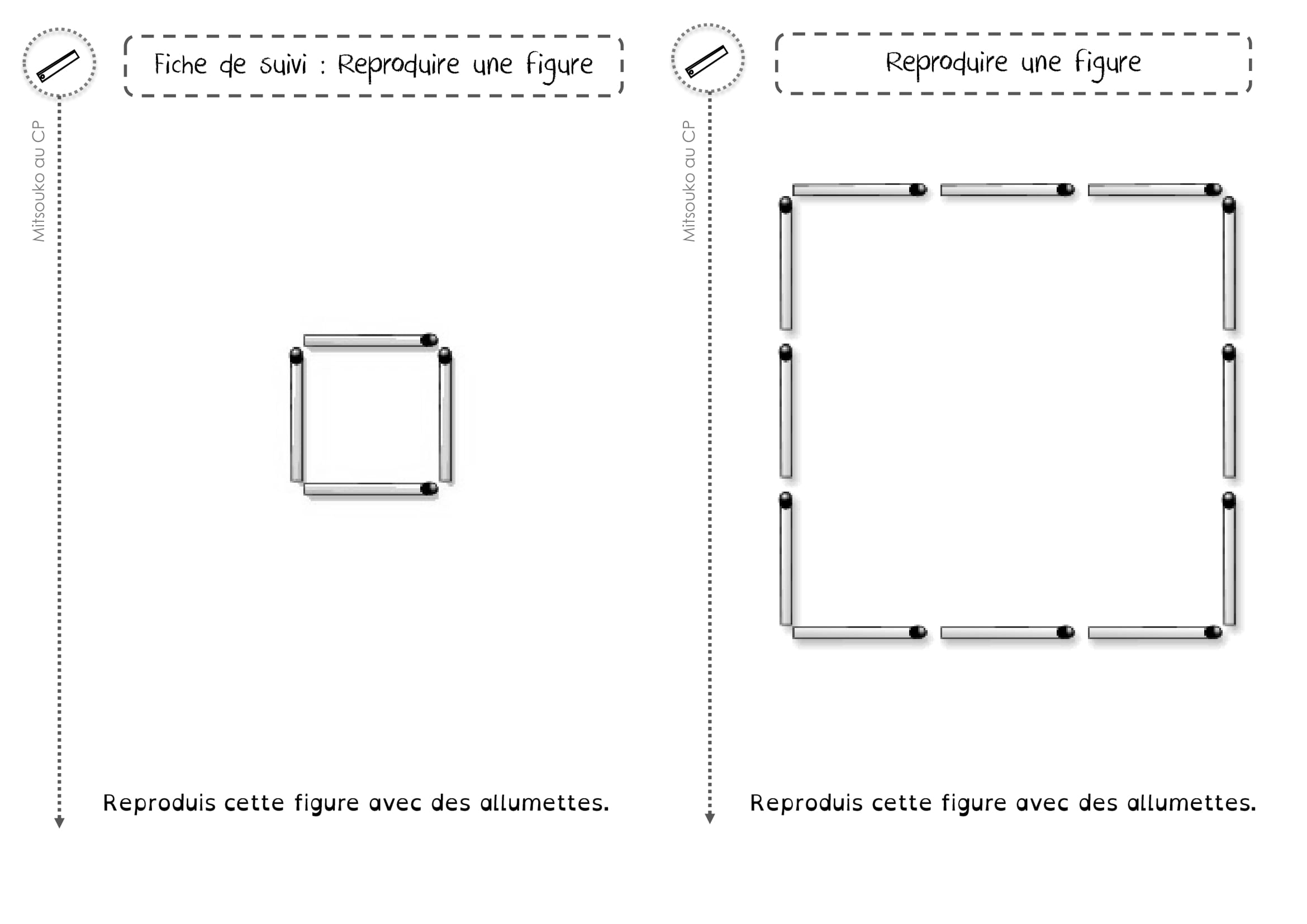 Fiche de suivi : Reproduire une figure

Mitsouko au CP

Reproduis cette figure avec des allumettes.

Reproduire une figure

Mitsouko au CP

Reproduis cette figure avec des allumettes.