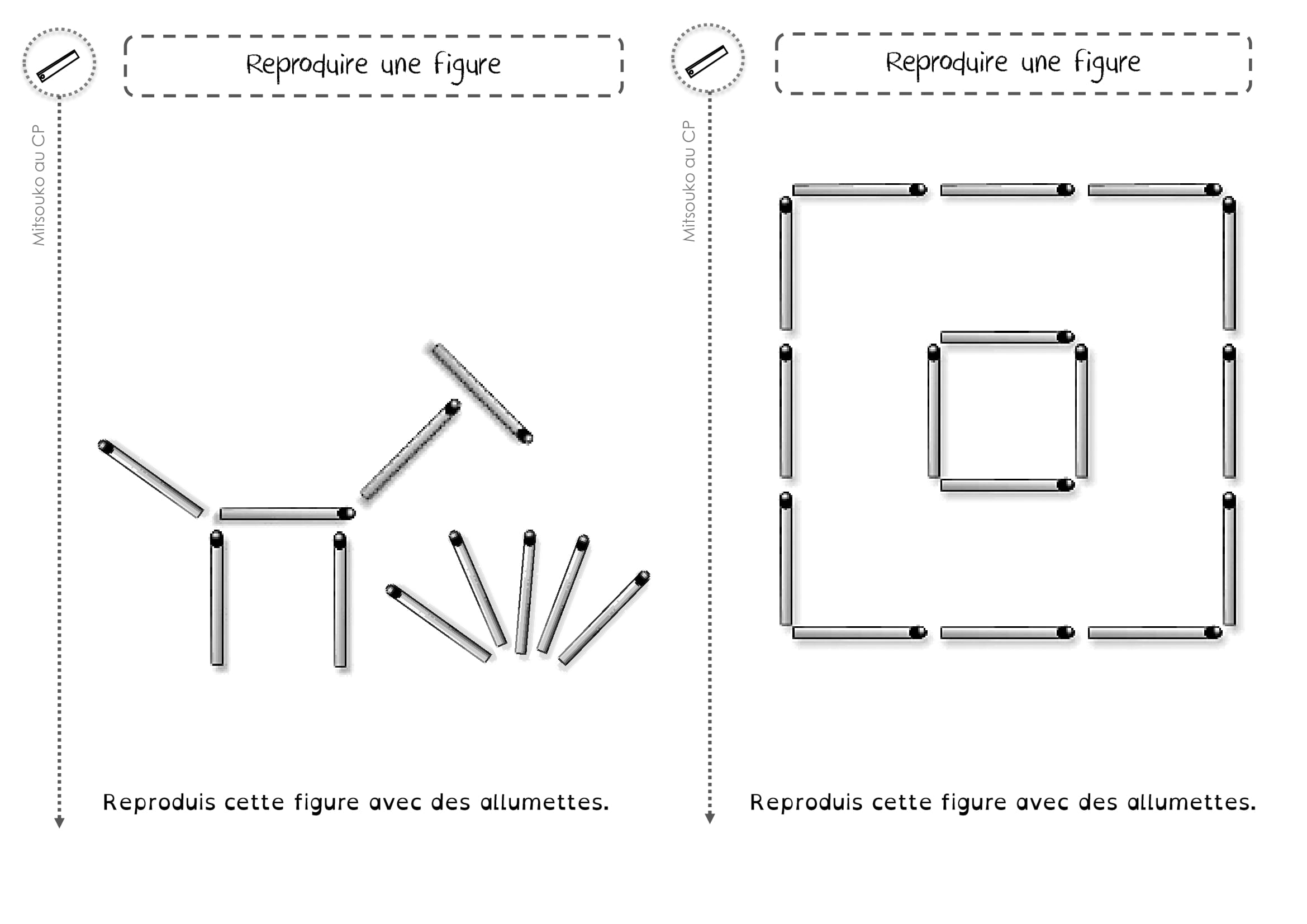 Reproduire une figure

Mitsouko au CP

Reproduis cette figure avec des allumettes.

Reproduire une figure

Mitsouko au CP

Reproduis cette figure avec des allumettes.