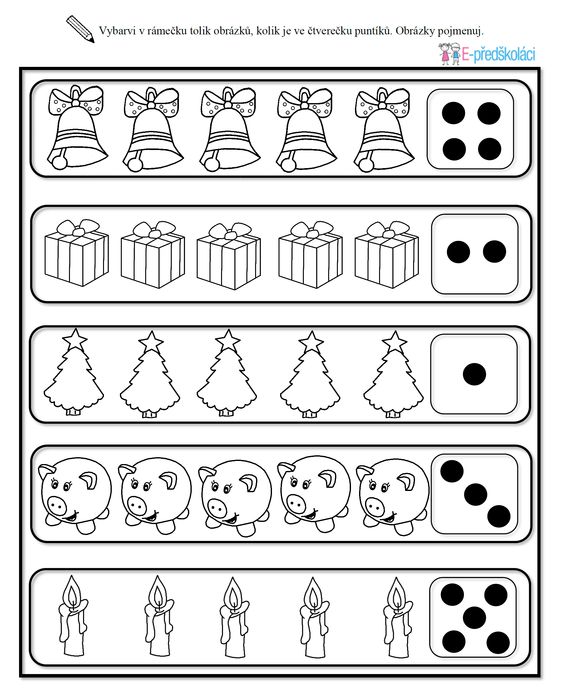 Vybarvi v rámečku tolik obrázků, kolik je ve čtverečku puntíků. Obrázky pojmenuj.

E-předškoláci