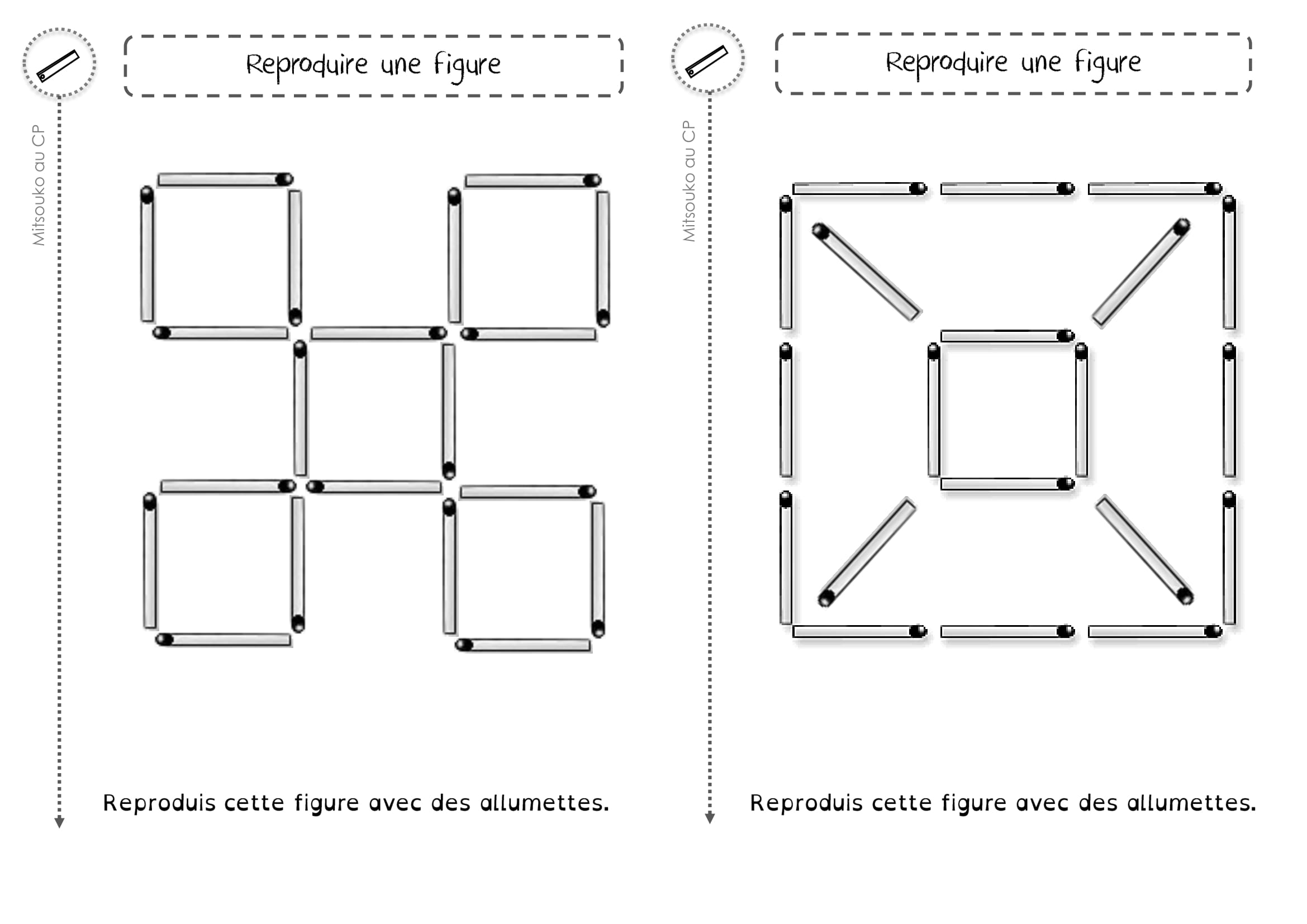 Reproduire une figure

Mitsouko au CP

Reproduis cette figure avec des allumettes.

Reproduire une figure

Mitsouko au CP

Reproduis cette figure avec des allumettes.