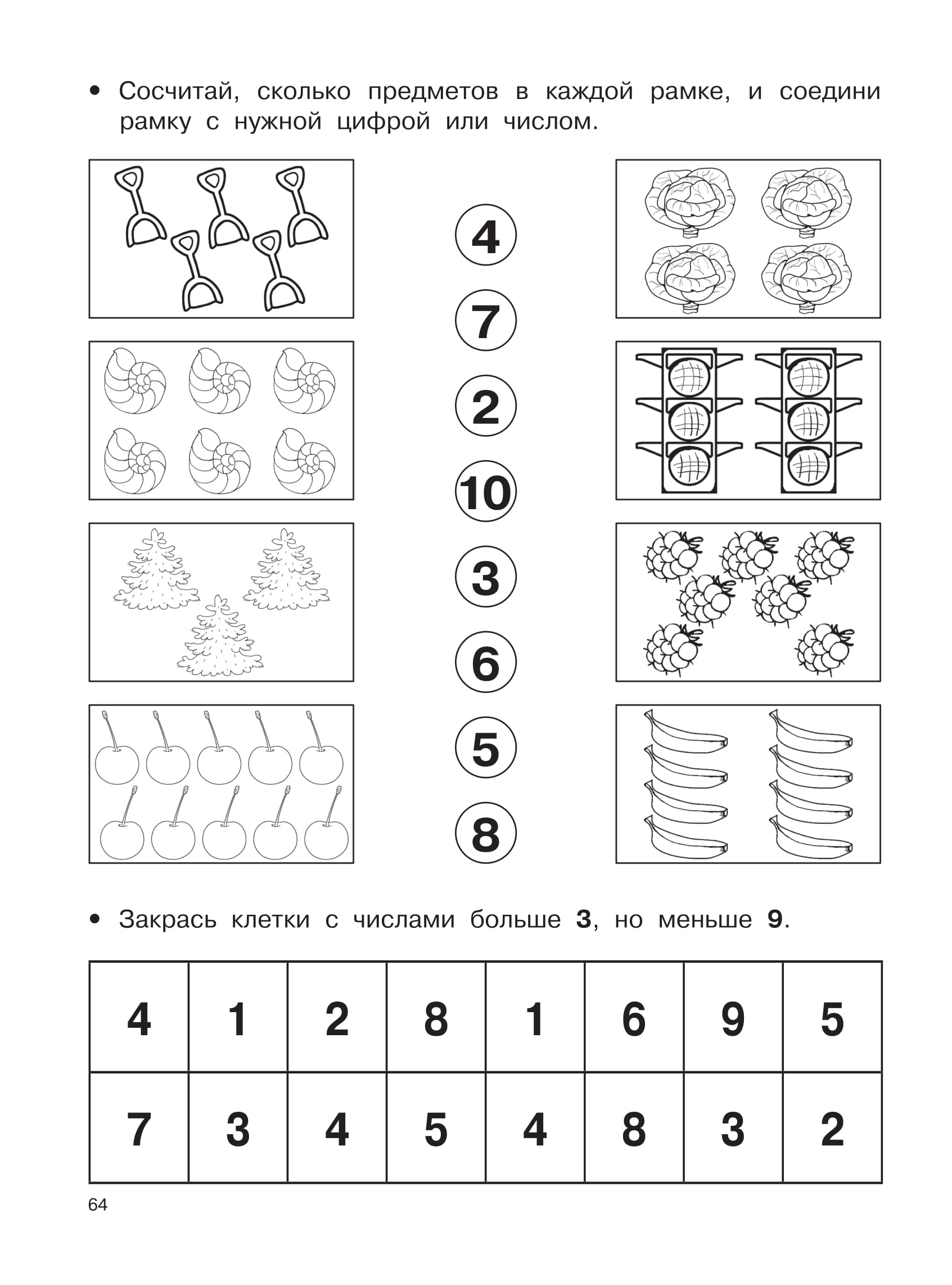 • Сосчитай, сколько предметов в каждой рамке, и соедини рамку с нужной цифрой или числом.

4

7

2

10

3

6

5

8

• Закрась клетки с числами больше **3**, но меньше **9**.

| 4 | 1 | 2 | 8 | 1 | 6 | 9 | 5 |
|---|---|---|---|---|---|---|---|
| 7 | 3 | 4 | 5 | 4 | 8 | 3 | 2 |

64