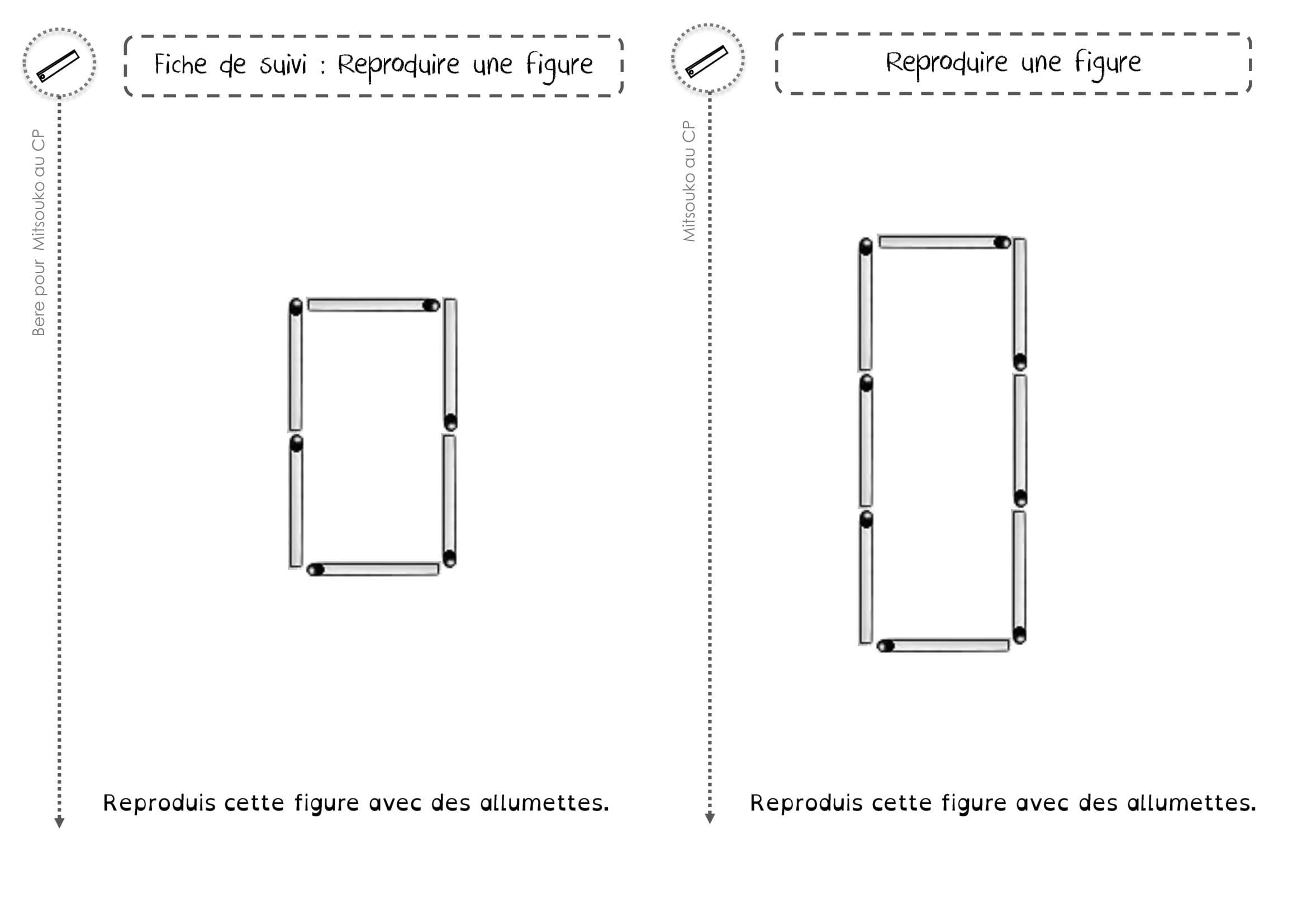 Fiche de suivi : Reproduire une figure

Bere pour Mitsouko au CP

Reproduis cette figure avec des allumettes.

Reproduire une figure

Mitsouko au CP

Reproduis cette figure avec des allumettes.