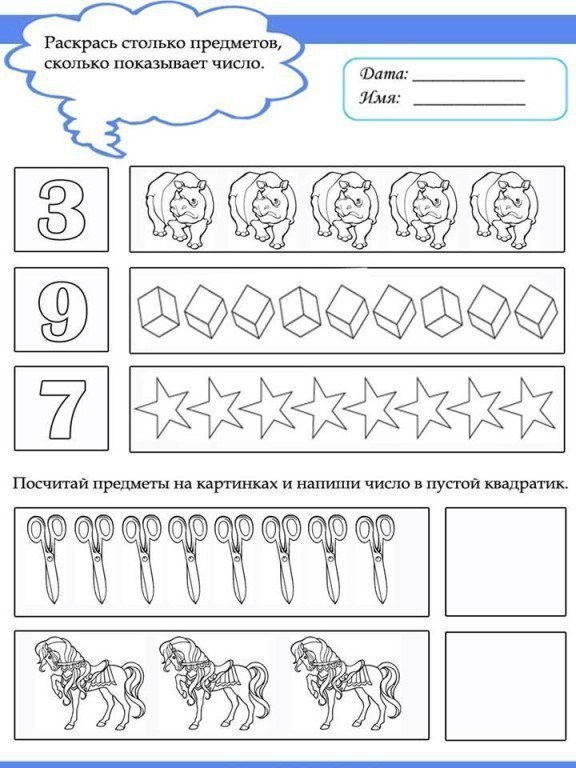 Раскрась столько предметов, сколько показывает число.

Дата: ____________
Имя: ____________

3

9

7

Посчитай предметы на картинках и напиши число в пустой квадратик.