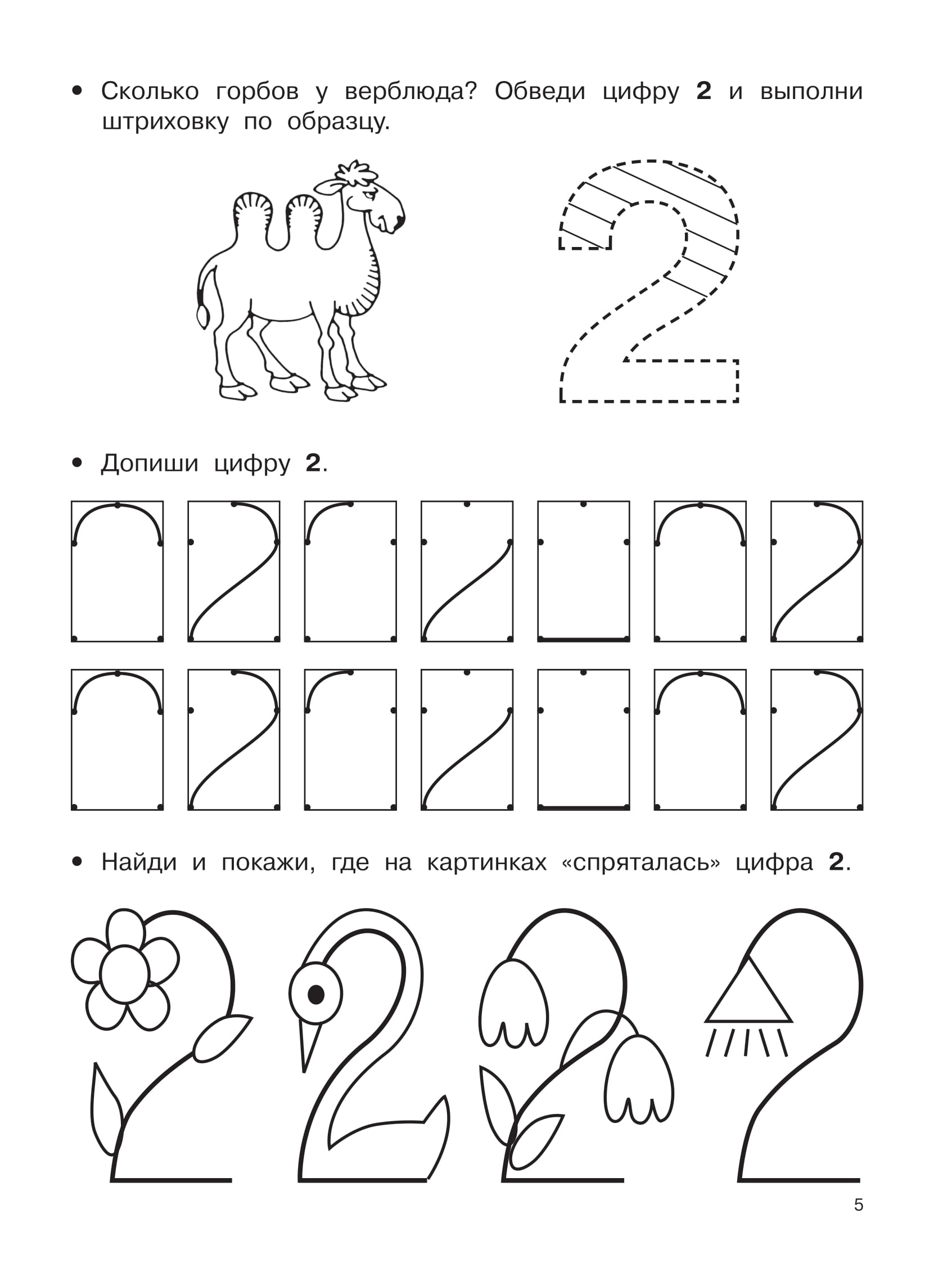 • Сколько горбов у верблюда? Обведи цифру **2** и выполни штриховку по образцу.

2

• Допиши цифру **2**.

• Найди и покажи, где на картинках «спряталась» цифра **2**.

5