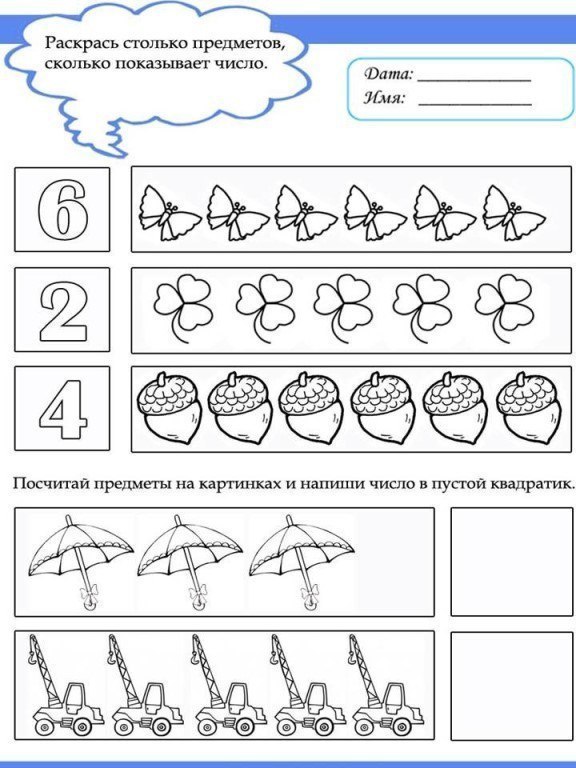 Раскрась столько предметов, сколько показывает число.

Дата: ____________
Имя: ____________

6

2

4

Посчитай предметы на картинках и напиши число в пустой квадратик.